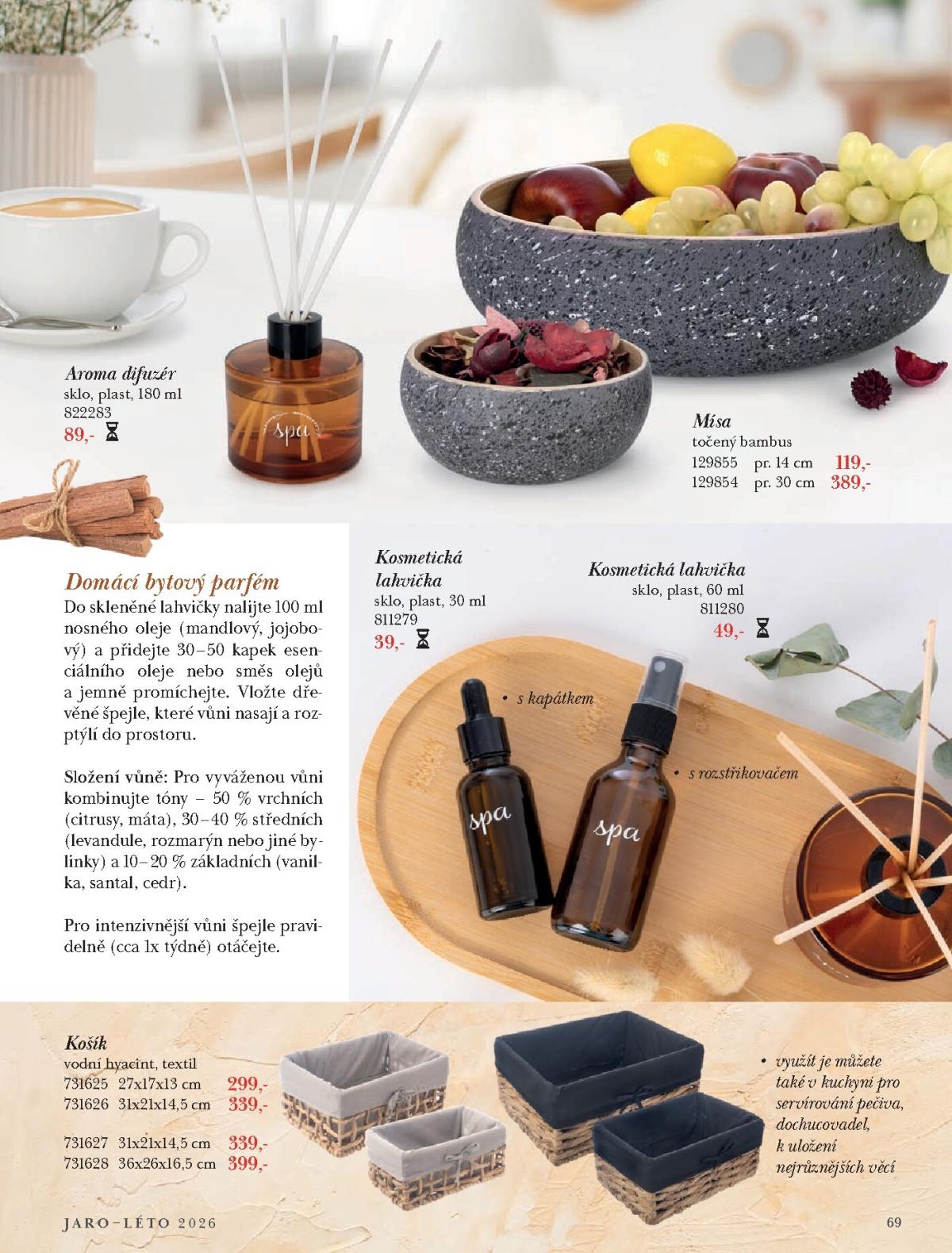 Aroma difuzér
sklo, plast, 180 ml
822283
89,-

spa

Mísa
točený bambus
129855 pr. 14 cm 119,-
129854 pr. 30 cm 389,-

Domácí bytový parfém
Do skleněné lahvičky nalijte 100 ml nosného oleje (mandlový, jojobový) a přidejte 30–50 kapek esenciálního oleje nebo směs olejů a jemně promíchejte. Vložte dřevěné špejle, které vůni nasají a rozptýlí do prostoru.

Složení vůně: Pro vyváženou vůni kombinujte tóny – 50 % vrchních (citrusy, máta), 30–40 % středních (levandule, rozmarýn nebo jiné bylinky) a 10–20 % základních (vanilka, santal, cedr).

Pro intenzivnější vůni špejle pravidelně (cca 1x týdně) otáčejte.

Kosmetická lahvička
sklo, plast, 30 ml
811279
39,-

Kosmetická lahvička
sklo, plast, 60 ml
811280
49,-

• s kapátkem

• s rozstřikovačem

spa

spa

Košík
vodní hyacint, textil
731625 27x17x13 cm 299,-
731626 31x21x14,5 cm 339,-

731627 31x21x14,5 cm 339,-
731628 36x26x16,5 cm 399,-

• využít je můžete také v kuchyni pro servírování pečiva, dochucovadel, k uložení nejrůznějších věcí

JARO–LÉTO 2026

69