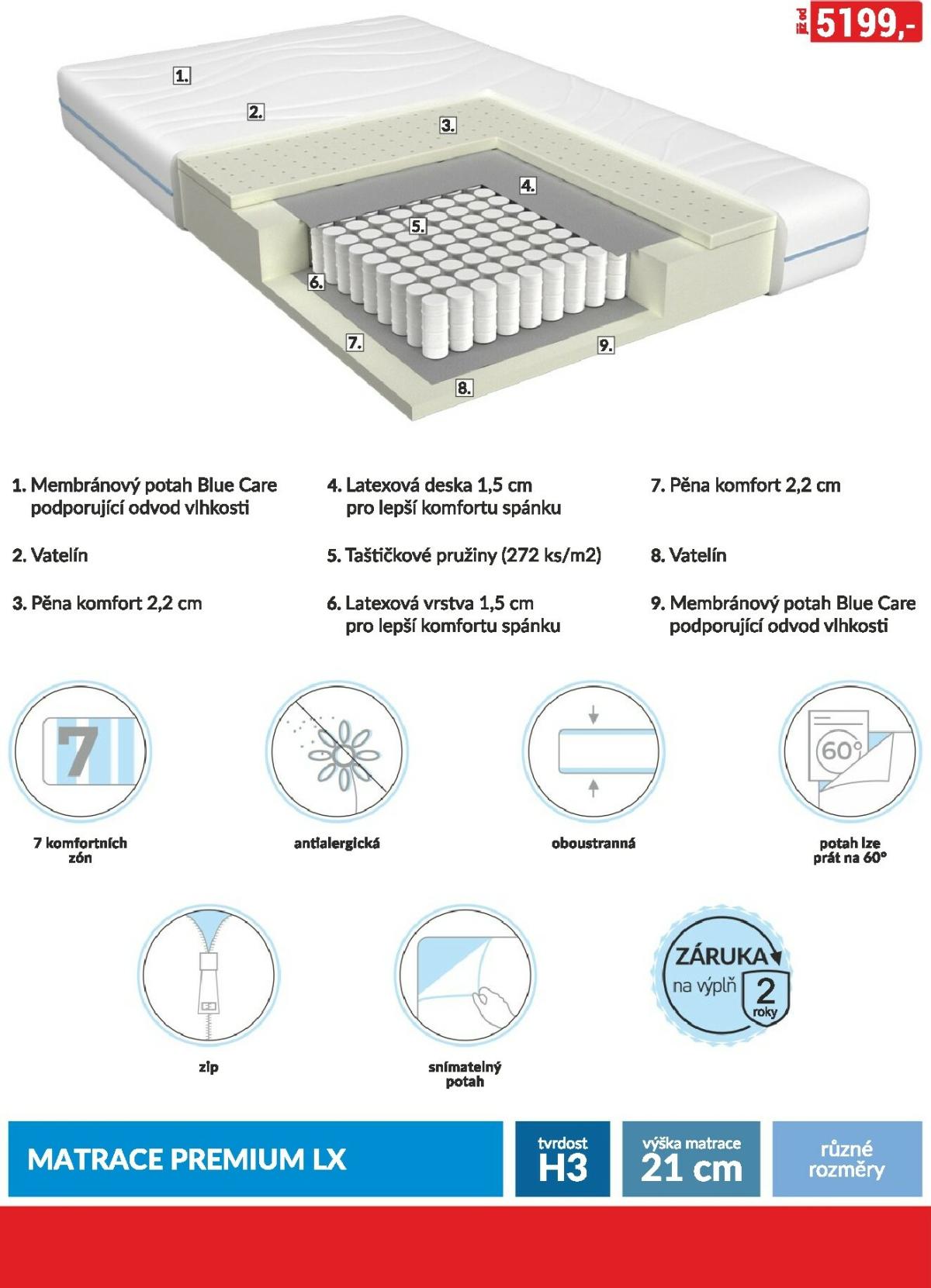 již od 5199,-

1.
2.
3.
4.
5.
6.
7.
8.
9.

1. Membránový potah Blue Care podporující odvod vlhkosti

2. Vatelín

3. Pěna komfort 2,2 cm

4. Latexová deska 1,5 cm pro lepší komfortu spánku

5. Taštičkové pružiny (272 ks/m2)

6. Latexová vrstva 1,5 cm pro lepší komfortu spánku

7. Pěna komfort 2,2 cm

8. Vatelín

9. Membránový potah Blue Care podporující odvod vlhkosti

7

7 komfortních zón

antialergická

oboustranná

60°

potah lze prát na 60°

zip

snímatelný potah

ZÁRUKA na výplň 2 roky

MATRACE PREMIUM LX

tvrdost H3

výška matrace 21 cm

různé rozměry