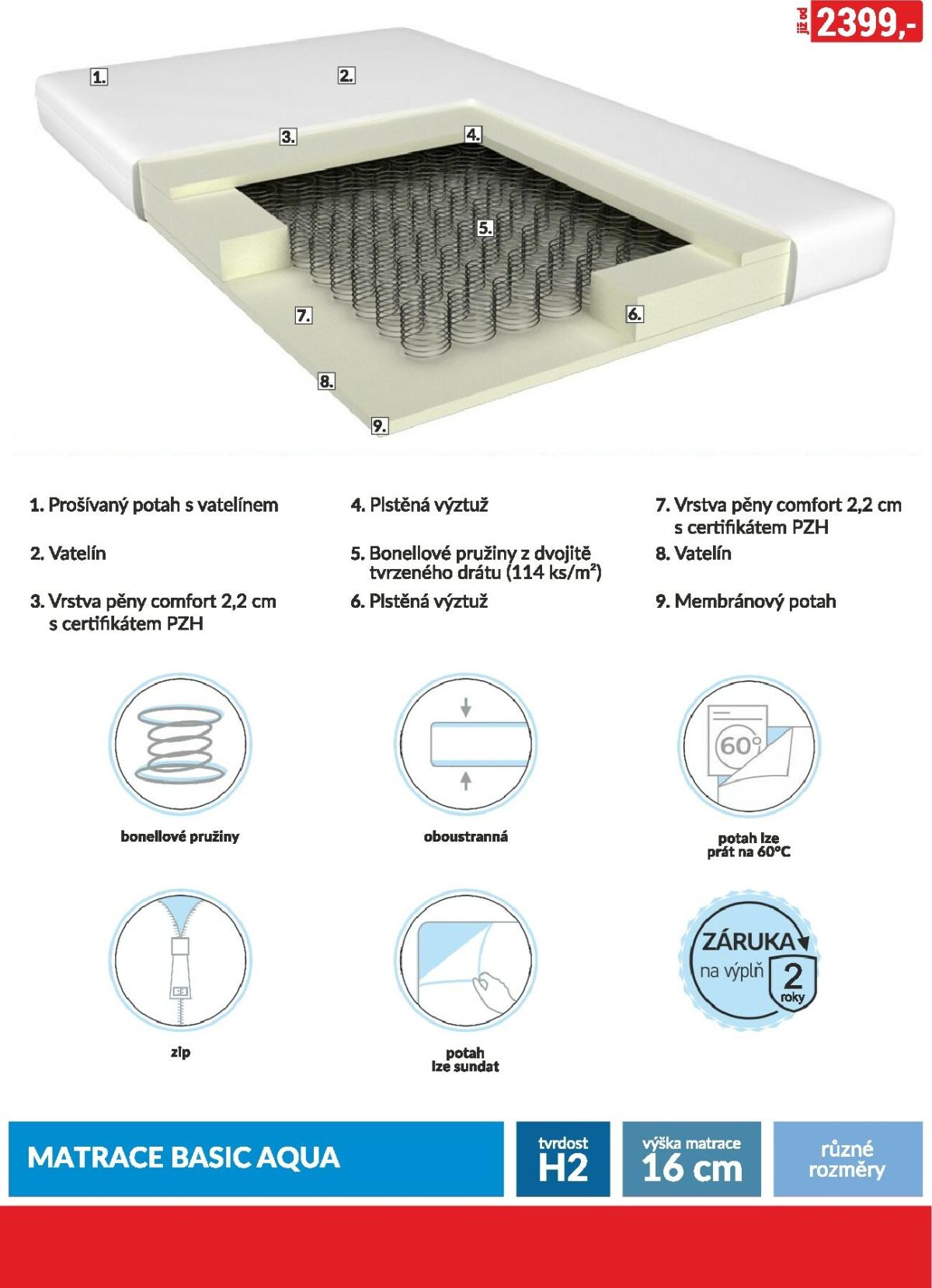 již od 2399,-

1.
2.
3.
4.
5.
6.
7.
8.
9.

1. Prošívaný potah s vatelínem

2. Vatelín

3. Vrstva pěny comfort 2,2 cm s certifikátem PZH

4. Plstěná výztuž

5. Bonellové pružiny z dvojitě tvrzeného drátu (114 ks/m²)

6. Plstěná výztuž

7. Vrstva pěny comfort 2,2 cm s certifikátem PZH

8. Vatelín

9. Membránový potah

bonellové pružiny

oboustranná

60°

potah lze prát na 60°C

zip

potah lze sundat

ZÁRUKA na výplň 2 roky

MATRACE BASIC AQUA

tvrdost H2

výška matrace 16 cm

různé rozměry