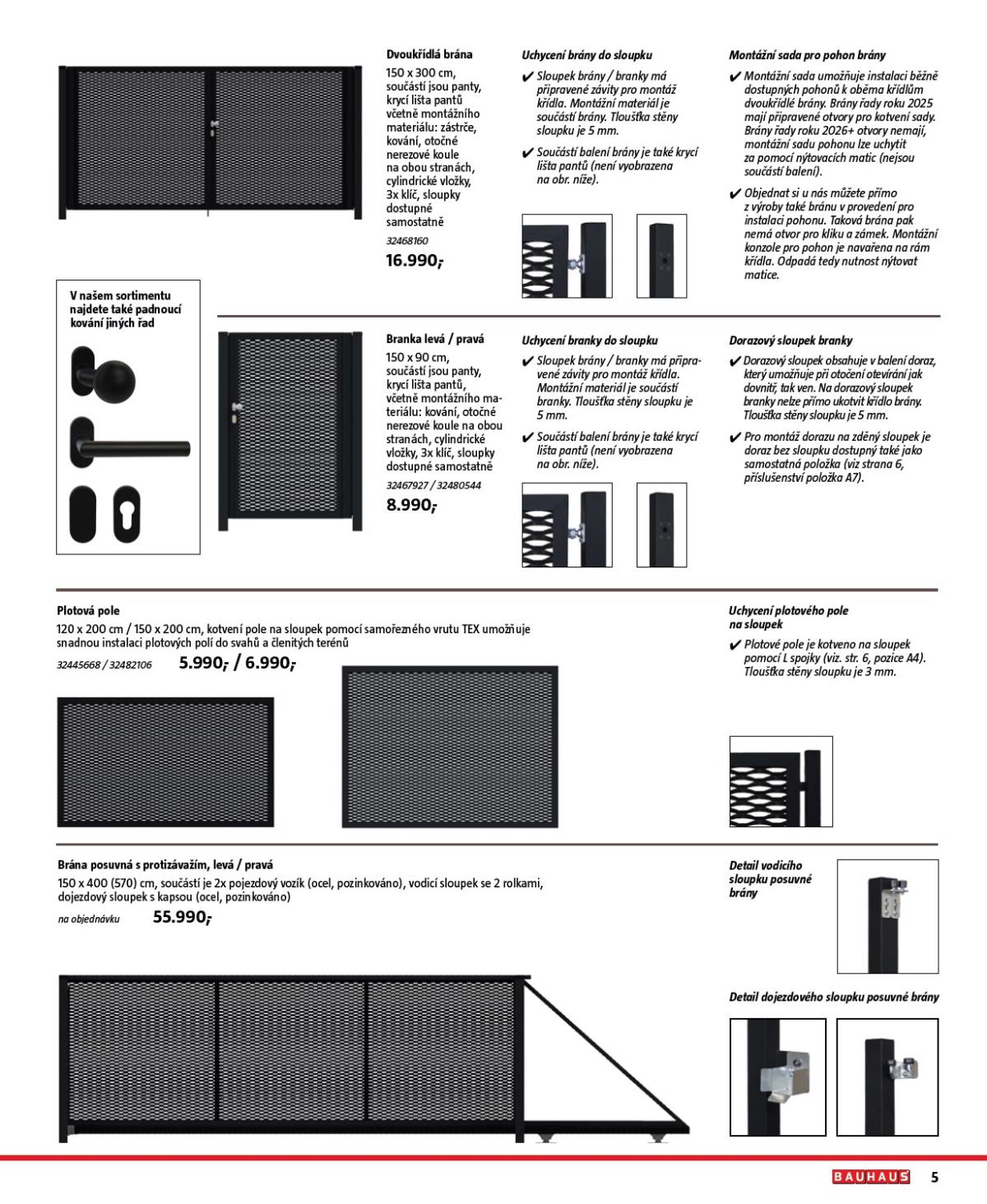 Dvoukřídlá brána
150 x 300 cm, součástí jsou panty, krycí lišta pantů včetně montážního materiálu: zástrče, kování, otočné nerezové koule na obou stranách, cylindrické vložky, 3x klíč, sloupky dostupné samostatně
32468160
16.990,-

Uchycení brány do sloupku
✔ Sloupek brány / branky má připravené závity pro montáž křídla. Montážní materiál je součástí brány. Tloušťka stěny sloupku je 5 mm.
✔ Součástí balení brány je také krycí lišta pantů (není vyobrazena na obr. níže).

Montážní sada pro pohon brány
✔ Montážní sada umožňuje instalaci běžně dostupných pohonů k oběma křídlům dvoukřídlé brány. Brány řady roku 2025 mají připravené otvory pro kotvení sady. Brány řady roku 2026+ otvory nemají, montážní sadu pohonu lze uchytit za pomocí nýtovacích matic (nejsou součástí balení).
✔ Objednat si u nás můžete přímo z výroby také bránu v provedení pro instalaci pohonu. Taková brána pak nemá otvor pro kliku a zámek. Montážní konzole pro pohon je navařena na rám křídla. Odpadá tedy nutnost nýtovat matice.

V našem sortimentu najdete také padnoucí kování jiných řad

Branka levá / pravá
150 x 90 cm, součástí jsou panty, krycí lišta pantů, včetně montážního materiálu: kování, otočné nerezové koule na obou stranách, cylindrické vložky, 3x klíč, sloupky dostupné samostatně
32467927 / 32480544
8.990,-

Uchycení branky do sloupku
✔ Sloupek brány / branky má připravené závity pro montáž křídla. Montážní materiál je součástí branky. Tloušťka stěny sloupku je 5 mm.
✔ Součástí balení brány je také krycí lišta pantů (není vyobrazena na obr. níže).

Dorazový sloupek branky
✔ Dorazový sloupek obsahuje v balení doraz, který umožňuje při otočení otevírání jak dovnitř, tak ven. Na dorazový sloupek branky nelze přímo ukotvit křídlo brány. Tloušťka stěny sloupku je 5 mm.
✔ Pro montáž dorazu na zděný sloupek je doraz bez sloupku dostupný také jako samostatná položka (viz strana 6, příslušenství položka A7).

Plotová pole
120 x 200 cm / 150 x 200 cm, kotvení pole na sloupek pomocí samořezného vrutu TEX umožňuje snadnou instalaci plotových polí do svahů a členitých terénů
32445668 / 32482106 5.990,- / 6.990,-

Uchycení plotového pole na sloupek
✔ Plotové pole je kotveno na sloupek pomocí L spojky (viz. str. 6, pozice A4). Tloušťka stěny sloupku je 3 mm.

Brána posuvná s protizávažím, levá / pravá
150 x 400 (570) cm, součástí je 2x pojezdový vozík (ocel, pozinkováno), vodicí sloupek se 2 rolkami, dojezdový sloupek s kapsou (ocel, pozinkováno)
na objednávku 55.990,-

Detail vodicího sloupku posuvné brány

Detail dojezdového sloupku posuvné brány

BAUHAUS 5