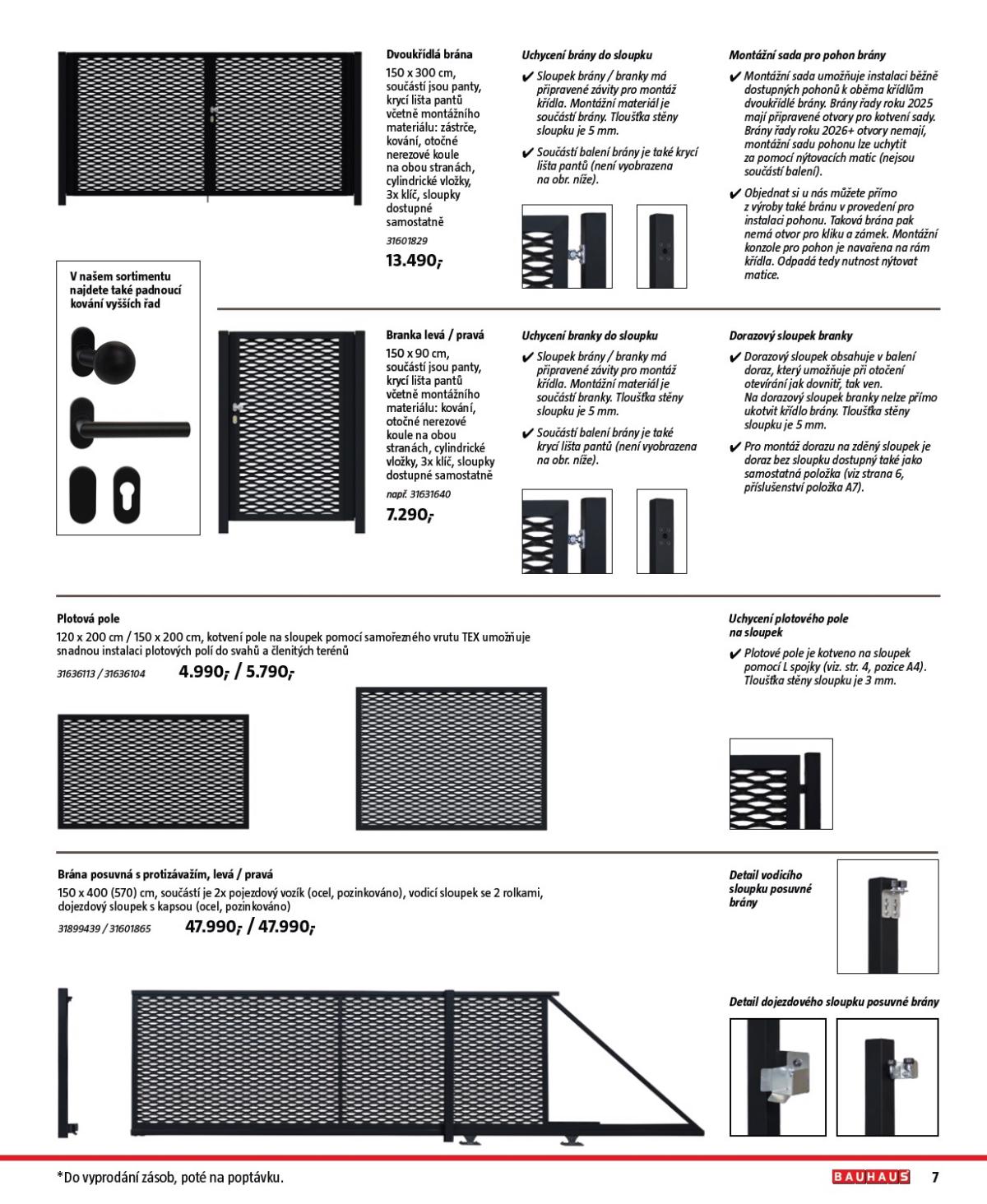 Dvoukřídlá brána
150 x 300 cm, součástí jsou panty, krycí lišta pantů včetně montážního materiálu: zástrče, kování, otočné nerezové koule na obou stranách, cylindrické vložky, 3x klíč, sloupky dostupné samostatně
31601829
13.490,-

Uchycení brány do sloupku
✔ Sloupek brány / branky má připravené závity pro montáž křídla. Montážní materiál je součástí brány. Tloušťka stěny sloupku je 5 mm.
✔ Součástí balení brány je také krycí lišta pantů (není vyobrazena na obr. níže).

Montážní sada pro pohon brány
✔ Montážní sada umožňuje instalaci běžně dostupných pohonů k oběma křídlům dvoukřídlé brány. Brány řady roku 2025 mají připravené otvory pro kotvení sady. Brány řady roku 2026+ otvory nemají, montážní sadu pohonu lze uchytit za pomocí nýtovacích matic (nejsou součástí balení).
✔ Objednat si u nás můžete přímo z výroby také bránu v provedení pro instalaci pohonu. Taková brána pak nemá otvor pro kliku a zámek. Montážní konzole pro pohon je navařena na rám křídla. Odpadá tedy nutnost nýtovat matice.

V našem sortimentu najdete také padnoucí kování vyšších řad

Branka levá / pravá
150 x 90 cm, součástí jsou panty, krycí lišta pantů včetně montážního materiálu: kování, otočné nerezové koule na obou stranách, cylindrické vložky, 3x klíč, sloupky dostupné samostatně
např. 31631640
7.290,-

Uchycení branky do sloupku
✔ Sloupek brány / branky má připravené závity pro montáž křídla. Montážní materiál je součástí branky. Tloušťka stěny sloupku je 5 mm.
✔ Součástí balení brány je také krycí lišta pantů (není vyobrazena na obr. níže).

Dorazový sloupek branky
✔ Dorazový sloupek obsahuje v balení doraz, který umožňuje při otočení otevírání jak dovnitř, tak ven. Na dorazový sloupek branky nelze přímo ukotvit křídlo brány. Tloušťka stěny sloupku je 5 mm.
✔ Pro montáž dorazu na zděný sloupek je doraz bez sloupku dostupný také jako samostatná položka (viz strana 6, příslušenství položka A7).

Plotová pole
120 x 200 cm / 150 x 200 cm, kotvení pole na sloupek pomocí samořezného vrutu TEX umožňuje snadnou instalaci plotových polí do svahů a členitých terénů
31636113 / 31636104 4.990,- / 5.790,-

Uchycení plotového pole na sloupek
✔ Plotové pole je kotveno na sloupek pomocí L spojky (viz. str. 4, pozice A4). Tloušťka stěny sloupku je 3 mm.

Brána posuvná s protizávažím, levá / pravá
150 x 400 (570) cm, součástí je 2x pojezdový vozík (ocel, pozinkováno), vodicí sloupek se 2 rolkami, dojezdový sloupek s kapsou (ocel, pozinkováno)
31899439 / 31601865 47.990,- / 47.990,-

Detail vodicího sloupku posuvné brány

Detail dojezdového sloupku posuvné brány

*Do vyprodání zásob, poté na poptávku.
BAUHAUS 7