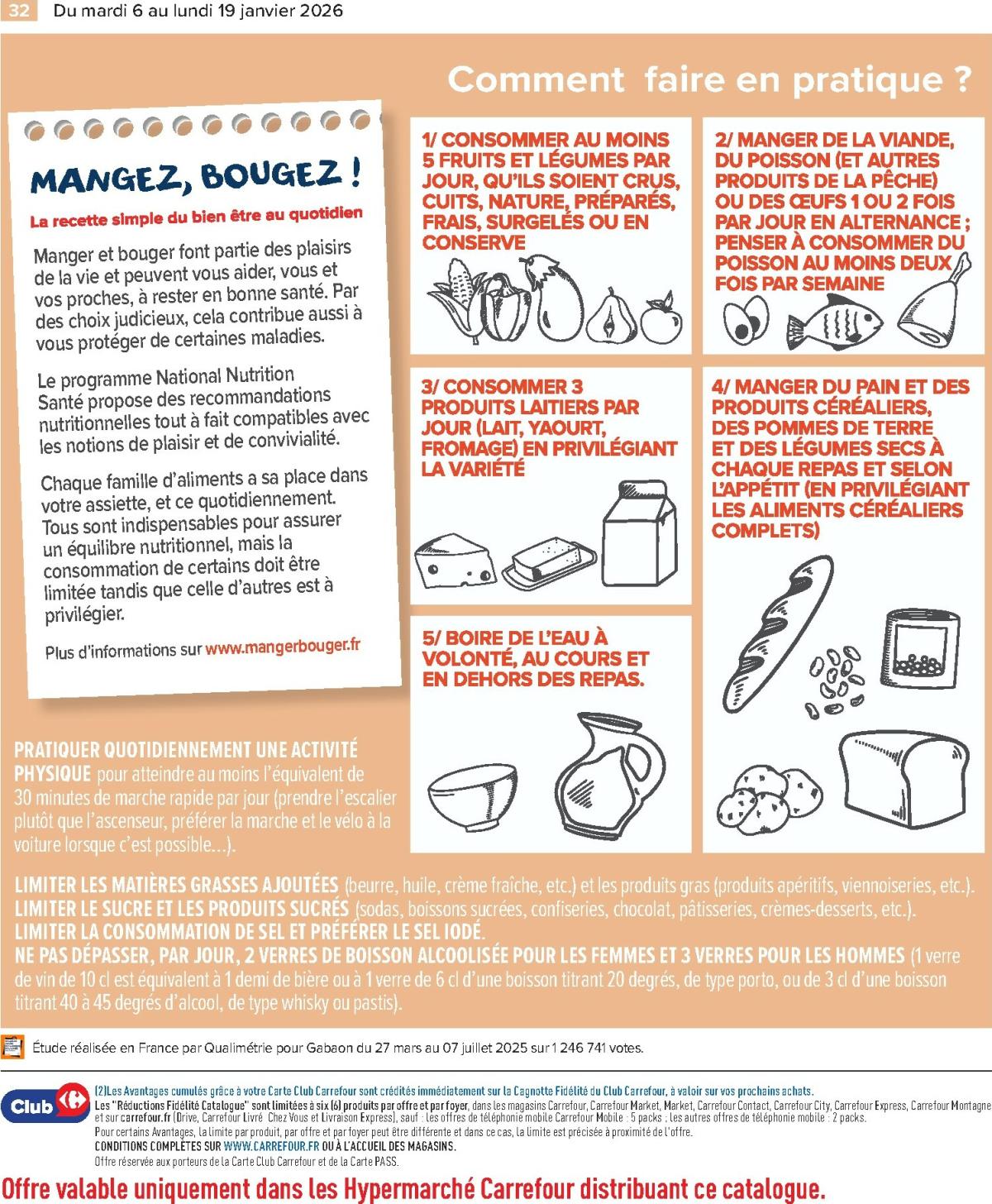 32 Du mardi 6 au lundi 19 janvier 2026

Comment faire en pratique ?

MANGEZ, BOUGEZ !

La recette simple du bien être au quotidien

Manger et bouger font partie des plaisirs de la vie et peuvent vous aider, vous et vos proches, à rester en bonne santé. Par des choix judicieux, cela contribue aussi à vous protéger de certaines maladies.

Le programme National Nutrition Santé propose des recommandations nutritionnelles tout à fait compatibles avec les notions de plaisir et de convivialité.

Chaque famille d'aliments a sa place dans votre assiette, et ce quotidiennement. Tous sont indispensables pour assurer un équilibre nutritionnel, mais la consommation de certains doit être limitée tandis que celle d'autres est à privilégier.

Plus d'informations sur www.mangerbouger.fr

1/ CONSOMMER AU MOINS 5 FRUITS ET LÉGUMES PAR JOUR, QU'ILS SOIENT CRUS, CUITS, NATURE, PRÉPARÉS, FRAIS, SURGELÉS OU EN CONSERVE

2/ MANGER DE LA VIANDE, DU POISSON (ET AUTRES PRODUITS DE LA PÊCHE) OU DES ŒUFS 1 OU 2 FOIS PAR JOUR EN ALTERNANCE ; PENSER À CONSOMMER DU POISSON AU MOINS DEUX FOIS PAR SEMAINE

3/ CONSOMMER 3 PRODUITS LAITIERS PAR JOUR (LAIT, YAOURT, FROMAGE) EN PRIVILÉGIANT LA VARIÉTÉ

4/ MANGER DU PAIN ET DES PRODUITS CÉRÉALIERS, DES POMMES DE TERRE ET DES LÉGUMES SECS À CHAQUE REPAS ET SELON L'APPÉTIT (EN PRIVILÉGIANT LES ALIMENTS CÉRÉALIERS COMPLETS)

5/ BOIRE DE L'EAU À VOLONTÉ, AU COURS ET EN DEHORS DES REPAS.

PRATIQUER QUOTIDIENNEMENT UNE ACTIVITÉ PHYSIQUE pour atteindre au moins l'équivalent de 30 minutes de marche rapide par jour (prendre l'escalier plutôt que l'ascenseur, préférer la marche et le vélo à la voiture lorsque c'est possible...).

LIMITER LES MATIÈRES GRASSES AJOUTÉES (beurre, huile, crème fraîche, etc.) et les produits gras (produits apéritifs, viennoiseries, etc.).
LIMITER LE SUCRE ET LES PRODUITS SUCRÉS (sodas, boissons sucrées, confiseries, chocolat, pâtisseries, crèmes-desserts, etc.).
LIMITER LA CONSOMMATION DE SEL ET PRÉFÉRER LE SEL IODÉ.
NE PAS DÉPASSER, PAR JOUR, 2 VERRES DE BOISSON ALCOOLISÉE POUR LES FEMMES ET 3 VERRES POUR LES HOMMES (1 verre de vin de 10 cl est équivalent à 1 demi de bière ou à 1 verre de 6 cl d'une boisson titrant 20 degrés, de type porto, ou de 3 cl d'une boisson titrant 40 à 45 degrés d'alcool, de type whisky ou pastis).

Étude réalisée en France par Qualimétrie pour Gabaon du 27 mars au 07 juillet 2025 sur 1 246 741 votes.

Club
(2)Les Avantages cumulés grâce à votre Carte Club Carrefour sont crédités immédiatement sur la Cagnotte Fidélité du Club Carrefour, à valoir sur vos prochains achats.
Les "Réductions Fidélité Catalogue" sont limitées à six (6) produits par offre et par foyer, dans les magasins Carrefour, Carrefour Market, Market, Carrefour Contact, Carrefour City, Carrefour Express, Carrefour Montagne et sur carrefour.fr (Drive, Carrefour Livré Chez Vous et Livraison Express), sauf : Les offres de téléphonie mobile Carrefour Mobile : 5 packs ; Les autres offres de téléphonie mobile : 2 packs.
Pour certains Avantages, la limite par produit, par offre et par foyer peut être différente et dans ce cas, la limite est précisée à proximité de l'offre.
CONDITIONS COMPLÈTES SUR WWW.CARREFOUR.FR OU À L'ACCUEIL DES MAGASINS.
Offre réservée aux porteurs de la Carte Club Carrefour et de la Carte PASS.

Offre valable uniquement dans les Hypermarché Carrefour distribuant ce catalogue.