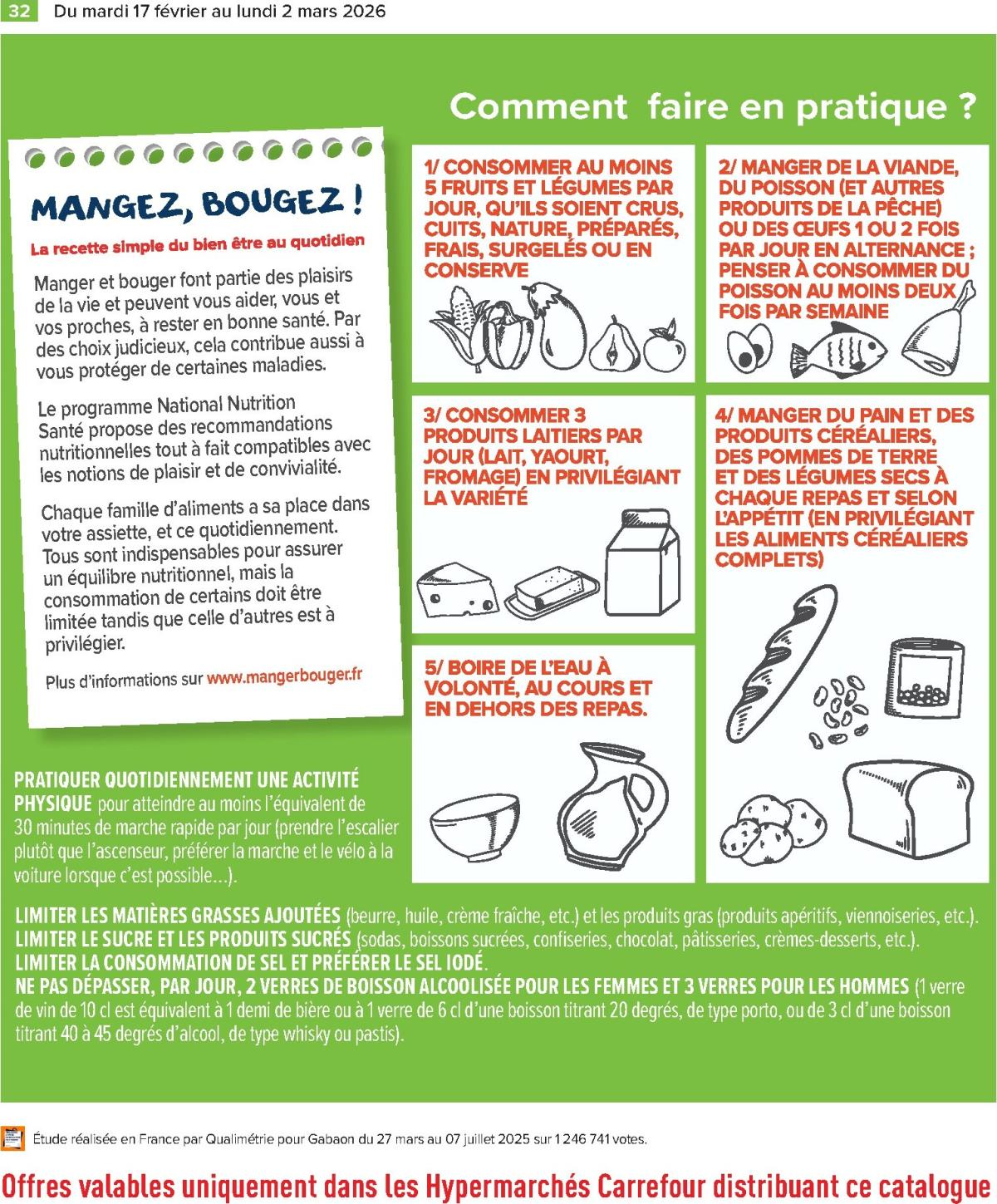 32 Du mardi 17 février au lundi 2 mars 2026

Comment faire en pratique ?

MANGEZ, BOUGEZ !

La recette simple du bien être au quotidien

Manger et bouger font partie des plaisirs de la vie et peuvent vous aider, vous et vos proches, à rester en bonne santé. Par des choix judicieux, cela contribue aussi à vous protéger de certaines maladies.

Le programme National Nutrition Santé propose des recommandations nutritionnelles tout à fait compatibles avec les notions de plaisir et de convivialité.

Chaque famille d'aliments a sa place dans votre assiette, et ce quotidiennement. Tous sont indispensables pour assurer un équilibre nutritionnel, mais la consommation de certains doit être limitée tandis que celle d'autres est à privilégier.

Plus d'informations sur www.mangerbouger.fr

1/ CONSOMMER AU MOINS 5 FRUITS ET LÉGUMES PAR JOUR, QU'ILS SOIENT CRUS, CUITS, NATURE, PRÉPARÉS, FRAIS, SURGELÉS OU EN CONSERVE

2/ MANGER DE LA VIANDE, DU POISSON (ET AUTRES PRODUITS DE LA PÊCHE) OU DES ŒUFS 1 OU 2 FOIS PAR JOUR EN ALTERNANCE ; PENSER À CONSOMMER DU POISSON AU MOINS DEUX FOIS PAR SEMAINE

3/ CONSOMMER 3 PRODUITS LAITIERS PAR JOUR (LAIT, YAOURT, FROMAGE) EN PRIVILÉGIANT LA VARIÉTÉ

4/ MANGER DU PAIN ET DES PRODUITS CÉRÉALIERS, DES POMMES DE TERRE ET DES LÉGUMES SECS À CHAQUE REPAS ET SELON L'APPÉTIT (EN PRIVILÉGIANT LES ALIMENTS CÉRÉALIERS COMPLETS)

5/ BOIRE DE L'EAU À VOLONTÉ, AU COURS ET EN DEHORS DES REPAS.

PRATIQUER QUOTIDIENNEMENT UNE ACTIVITÉ PHYSIQUE pour atteindre au moins l'équivalent de 30 minutes de marche rapide par jour (prendre l'escalier plutôt que l'ascenseur, préférer la marche et le vélo à la voiture lorsque c'est possible…).

LIMITER LES MATIÈRES GRASSES AJOUTÉES (beurre, huile, crème fraîche, etc.) et les produits gras (produits apéritifs, viennoiseries, etc.).
LIMITER LE SUCRE ET LES PRODUITS SUCRÉS (sodas, boissons sucrées, confiseries, chocolat, pâtisseries, crèmes-desserts, etc.).
LIMITER LA CONSOMMATION DE SEL ET PRÉFÉRER LE SEL IODÉ.
NE PAS DÉPASSER, PAR JOUR, 2 VERRES DE BOISSON ALCOOLISÉE POUR LES FEMMES ET 3 VERRES POUR LES HOMMES (1 verre de vin de 10 cl est équivalent à 1 demi de bière ou à 1 verre de 6 cl d'une boisson titrant 20 degrés, de type porto, ou de 3 cl d'une boisson titrant 40 à 45 degrés d'alcool, de type whisky ou pastis).

Étude réalisée en France par Qualimétrie pour Gabaon du 27 mars au 07 juillet 2025 sur 1 246 741 votes.

Offres valables uniquement dans les Hypermarchés Carrefour distribuant ce catalogue