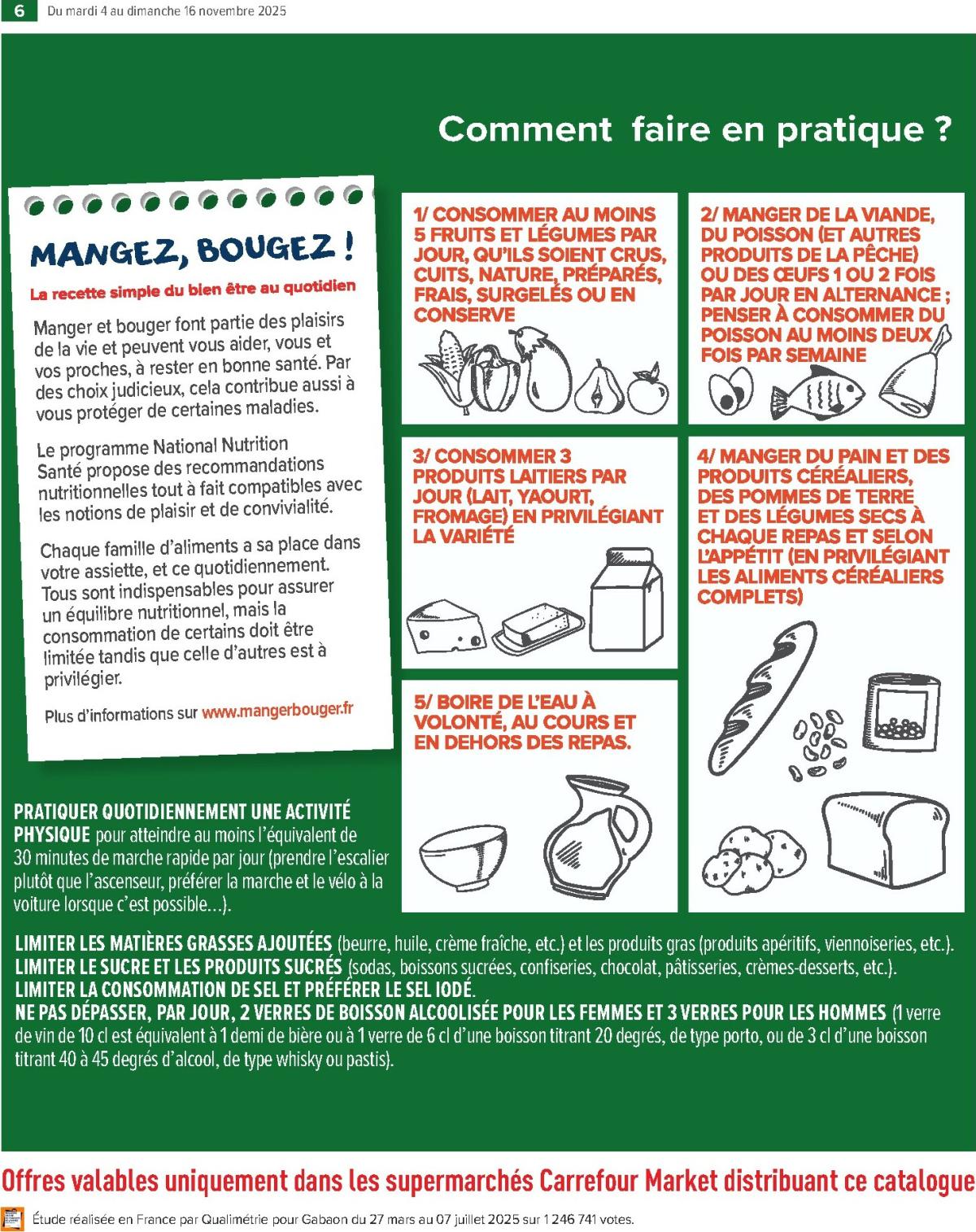 6 Du mardi 4 au dimanche 16 novembre 2025

Comment faire en pratique ?

MANGEZ, BOUGEZ !

La recette simple du bien être au quotidien

Manger et bouger font partie des plaisirs de la vie et peuvent vous aider, vous et vos proches, à rester en bonne santé. Par des choix judicieux, cela contribue aussi à vous protéger de certaines maladies.

Le programme National Nutrition Santé propose des recommandations nutritionnelles tout à fait compatibles avec les notions de plaisir et de convivialité.

Chaque famille d'aliments a sa place dans votre assiette, et ce quotidiennement. Tous sont indispensables pour assurer un équilibre nutritionnel, mais la consommation de certains doit être limitée tandis que celle d'autres est à privilégier.

Plus d'informations sur www.mangerbouger.fr

1/ CONSOMMER AU MOINS 5 FRUITS ET LÉGUMES PAR JOUR, QU'ILS SOIENT CRUS, CUITS, NATURE, PRÉPARÉS, FRAIS, SURGELÉS OU EN CONSERVE

2/ MANGER DE LA VIANDE, DU POISSON (ET AUTRES PRODUITS DE LA PÊCHE) OU DES ŒUFS 1 OU 2 FOIS PAR JOUR EN ALTERNANCE ; PENSER À CONSOMMER DU POISSON AU MOINS DEUX FOIS PAR SEMAINE

3/ CONSOMMER 3 PRODUITS LAITIERS PAR JOUR (LAIT, YAOURT, FROMAGE) EN PRIVILÉGIANT LA VARIÉTÉ

4/ MANGER DU PAIN ET DES PRODUITS CÉRÉALIERS, DES POMMES DE TERRE ET DES LÉGUMES SECS À CHAQUE REPAS ET SELON L'APPÉTIT (EN PRIVILÉGIANT LES ALIMENTS CÉRÉALIERS COMPLETS)

5/ BOIRE DE L'EAU À VOLONTÉ, AU COURS ET EN DEHORS DES REPAS.

PRATIQUER QUOTIDIENNEMENT UNE ACTIVITÉ PHYSIQUE pour atteindre au moins l'équivalent de 30 minutes de marche rapide par jour (prendre l'escalier plutôt que l'ascenseur, préférer la marche et le vélo à la voiture lorsque c'est possible...).

LIMITER LES MATIÈRES GRASSES AJOUTÉES (beurre, huile, crème fraîche, etc.) et les produits gras (produits apéritifs, viennoiseries, etc.).
LIMITER LE SUCRE ET LES PRODUITS SUCRÉS (sodas, boissons sucrées, confiseries, chocolat, pâtisseries, crèmes-desserts, etc.).
LIMITER LA CONSOMMATION DE SEL ET PRÉFÉRER LE SEL IODÉ.
NE PAS DÉPASSER, PAR JOUR, 2 VERRES DE BOISSON ALCOOLISÉE POUR LES FEMMES ET 3 VERRES POUR LES HOMMES (1 verre de vin de 10 cl est équivalent à 1 demi de bière ou à 1 verre de 6 cl d'une boisson titrant 20 degrés, de type porto, ou de 3 cl d'une boisson titrant 40 à 45 degrés d'alcool, de type whisky ou pastis).

Offres valables uniquement dans les supermarchés Carrefour Market distribuant ce catalogue

Étude réalisée en France par Qualimétrie pour Gabaon du 27 mars au 07 juillet 2025 sur 1 246 741 votes.