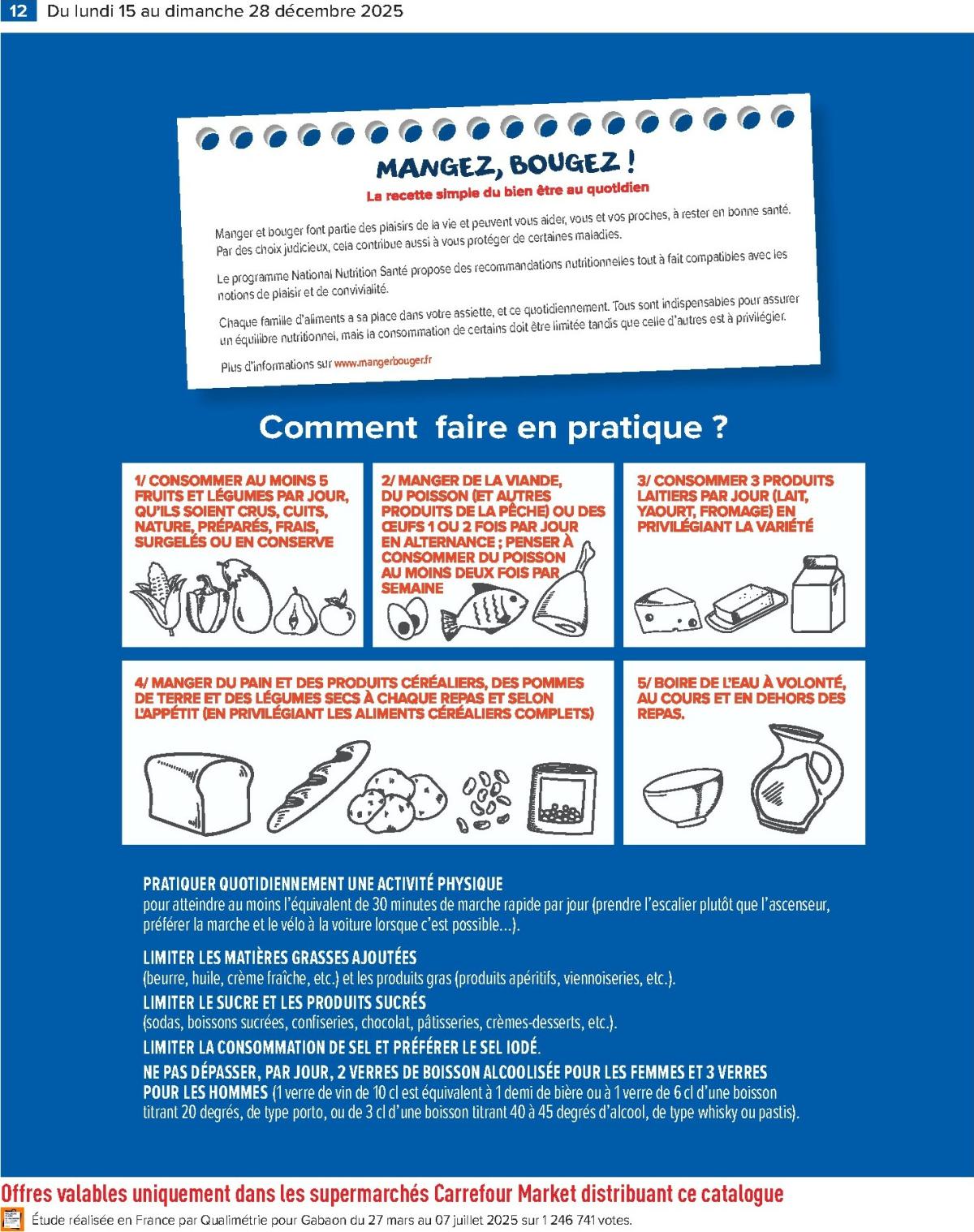 12 Du lundi 15 au dimanche 28 décembre 2025

MANGEZ, BOUGEZ !

La recette simple du bien être au quotidien

Manger et bouger font partie des plaisirs de la vie et peuvent vous aider, vous et vos proches, à rester en bonne santé. Par des choix judicieux, cela contribue aussi à vous protéger de certaines maladies.

Le programme National Nutrition Santé propose des recommandations nutritionnelles tout à fait compatibles avec les notions de plaisir et de convivialité.

Chaque famille d'aliments a sa place dans votre assiette, et ce quotidiennement. Tous sont indispensables pour assurer un équilibre nutritionnel, mais la consommation de certains doit être limitée tandis que celle d'autres est à privilégier.

Plus d'informations sur www.mangerbouger.fr

Comment faire en pratique ?

1/ CONSOMMER AU MOINS 5 FRUITS ET LÉGUMES PAR JOUR, QU'ILS SOIENT CRUS, CUITS, NATURE, PRÉPARÉS, FRAIS, SURGELÉS OU EN CONSERVE

2/ MANGER DE LA VIANDE, DU POISSON (ET AUTRES PRODUITS DE LA PÊCHE) OU DES ŒUFS 1 OU 2 FOIS PAR JOUR EN ALTERNANCE ; PENSER À CONSOMMER DU POISSON AU MOINS DEUX FOIS PAR SEMAINE

3/ CONSOMMER 3 PRODUITS LAITIERS PAR JOUR (LAIT, YAOURT, FROMAGE) EN PRIVILÉGIANT LA VARIÉTÉ

4/ MANGER DU PAIN ET DES PRODUITS CÉRÉALIERS, DES POMMES DE TERRE ET DES LÉGUMES SECS À CHAQUE REPAS ET SELON L'APPÉTIT (EN PRIVILÉGIANT LES ALIMENTS CÉRÉALIERS COMPLETS)

5/ BOIRE DE L'EAU À VOLONTÉ, AU COURS ET EN DEHORS DES REPAS.

PRATIQUER QUOTIDIENNEMENT UNE ACTIVITÉ PHYSIQUE
pour atteindre au moins l'équivalent de 30 minutes de marche rapide par jour (prendre l'escalier plutôt que l'ascenseur, préférer la marche et le vélo à la voiture lorsque c'est possible...).

LIMITER LES MATIÈRES GRASSES AJOUTÉES
(beurre, huile, crème fraîche, etc.) et les produits gras (produits apéritifs, viennoiseries, etc.).

LIMITER LE SUCRE ET LES PRODUITS SUCRÉS
(sodas, boissons sucrées, confiseries, chocolat, pâtisseries, crèmes-desserts, etc.).

LIMITER LA CONSOMMATION DE SEL ET PRÉFÉRER LE SEL IODÉ.

NE PAS DÉPASSER, PAR JOUR, 2 VERRES DE BOISSON ALCOOLISÉE POUR LES FEMMES ET 3 VERRES POUR LES HOMMES (1 verre de vin de 10 cl est équivalent à 1 demi de bière ou à 1 verre de 6 cl d'une boisson titrant 20 degrés, de type porto, ou de 3 cl d'une boisson titrant 40 à 45 degrés d'alcool, de type whisky ou pastis).

Offres valables uniquement dans les supermarchés Carrefour Market distribuant ce catalogue
Étude réalisée en France par Qualimétrie pour Gabaon du 27 mars au 07 juillet 2025 sur 1 246 741 votes.