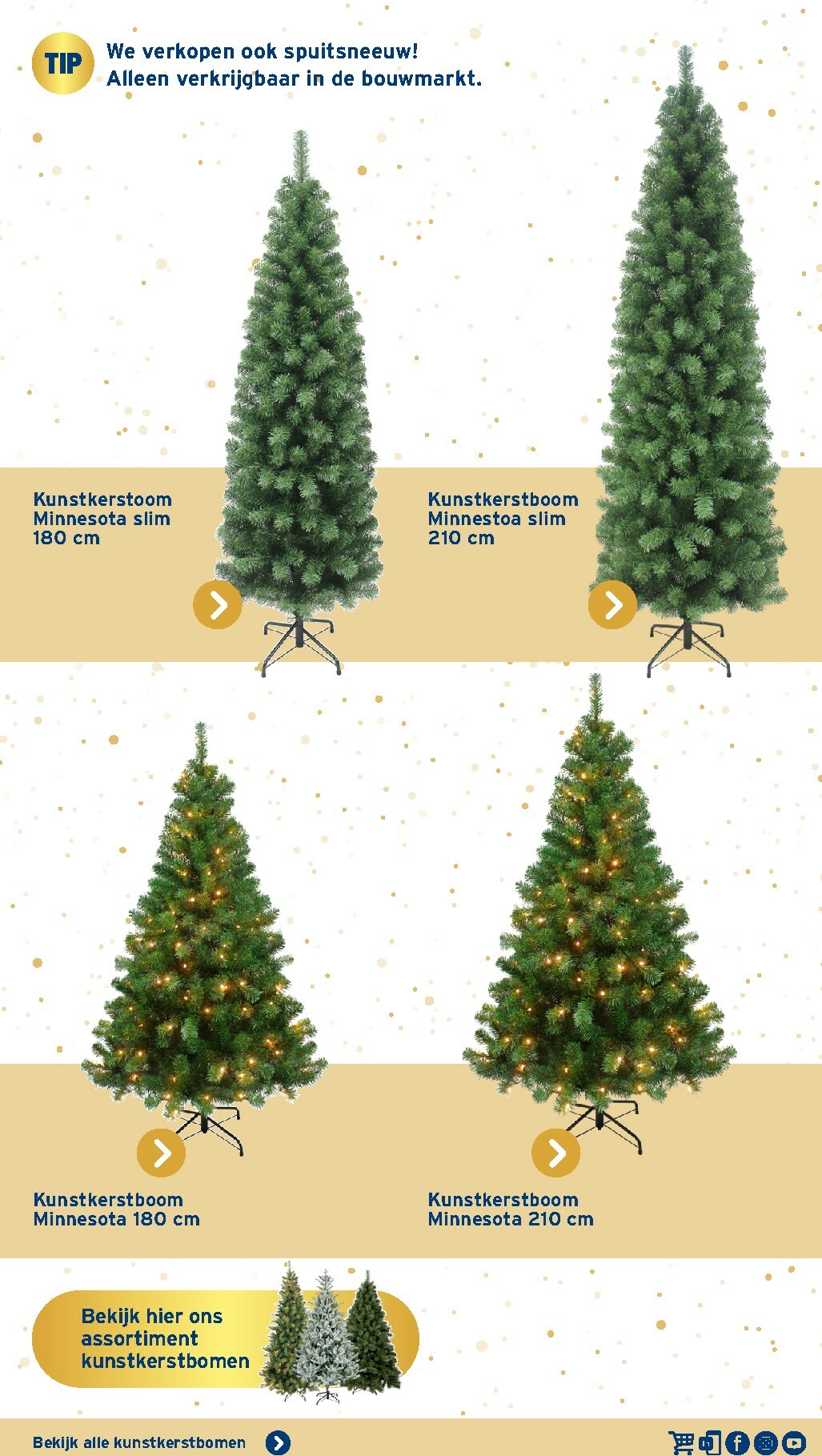 TIP We verkopen ook spuitsneeuw! Alleen verkrijgbaar in de bouwmarkt.

Kunstkerstoom Minnesota slim 180 cm

Kunstkerstboom Minnestoa slim 210 cm

Kunstkerstboom Minnesota 180 cm

Kunstkerstboom Minnesota 210 cm

Bekijk hier ons assortiment kunstkerstbomen

Bekijk alle kunstkerstbomen