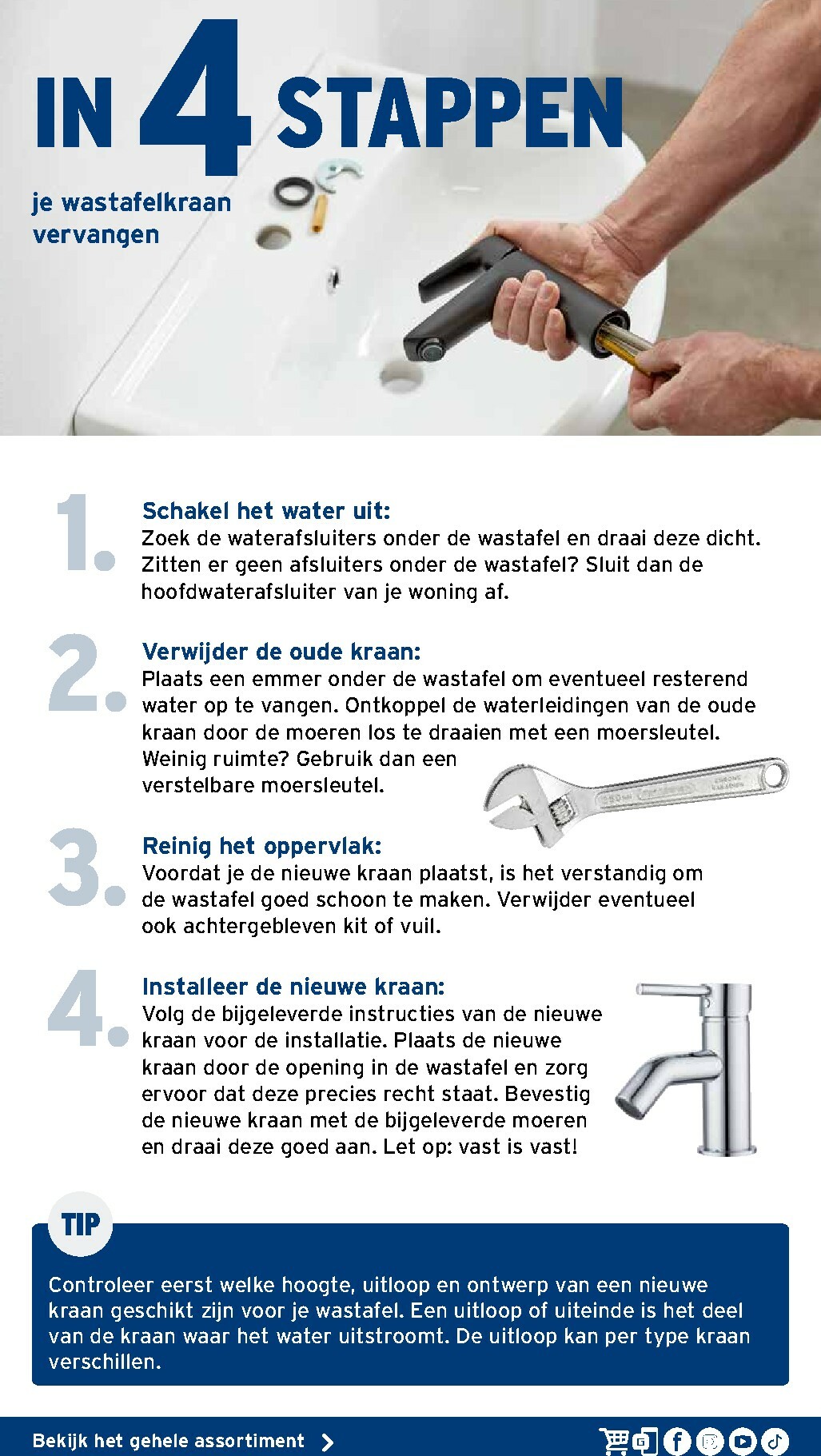 IN 4 STAPPEN

je wastafelkraan vervangen

1. Schakel het water uit:
Zoek de waterafsluiters onder de wastafel en draai deze dicht. Zitten er geen afsluiters onder de wastafel? Sluit dan de hoofdwaterafsluiter van je woning af.

2. Verwijder de oude kraan:
Plaats een emmer onder de wastafel om eventueel resterend water op te vangen. Ontkoppel de waterleidingen van de oude kraan door de moeren los te draaien met een moersleutel. Weinig ruimte? Gebruik dan een verstelbare moersleutel.

3. Reinig het oppervlak:
Voordat je de nieuwe kraan plaatst, is het verstandig om de wastafel goed schoon te maken. Verwijder eventueel ook achtergebleven kit of vuil.

4. Installeer de nieuwe kraan:
Volg de bijgeleverde instructies van de nieuwe kraan voor de installatie. Plaats de nieuwe kraan door de opening in de wastafel en zorg ervoor dat deze precies recht staat. Bevestig de nieuwe kraan met de bijgeleverde moeren en draai deze goed aan. Let op: vast is vast!

TIP

Controleer eerst welke hoogte, uitloop en ontwerp van een nieuwe kraan geschikt zijn voor je wastafel. Een uitloop of uiteinde is het deel van de kraan waar het water uitstroomt. De uitloop kan per type kraan verschillen.

Bekijk het gehele assortiment