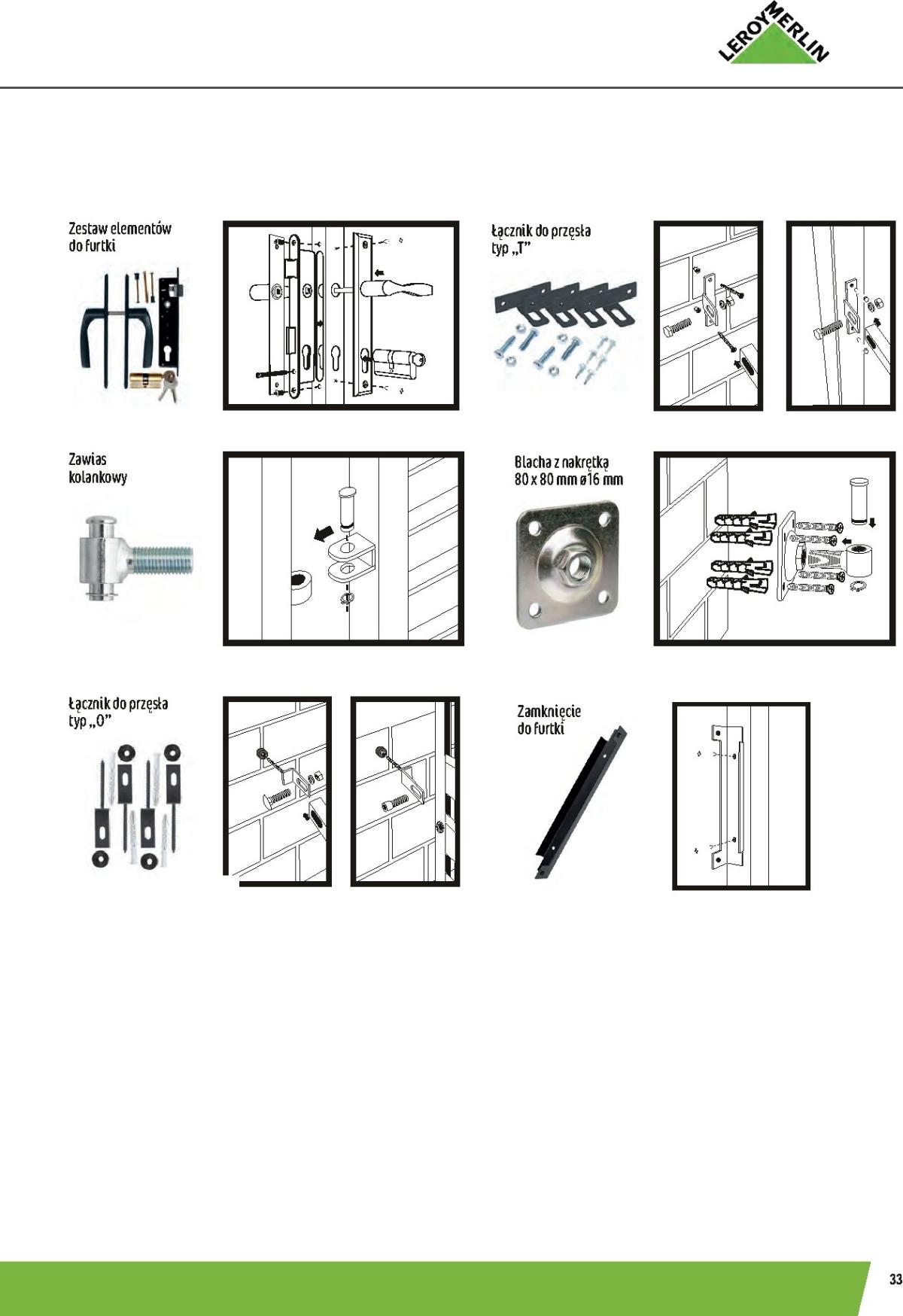 LEROY MERLIN

Zestaw elementów do furtki

Łącznik do przęsła typ „T”

Zawias kolankowy

Blacha z nakrętką 80 x 80 mm ø16 mm

Łącznik do przęsła typ „O”

Zamknięcie do furtki

33