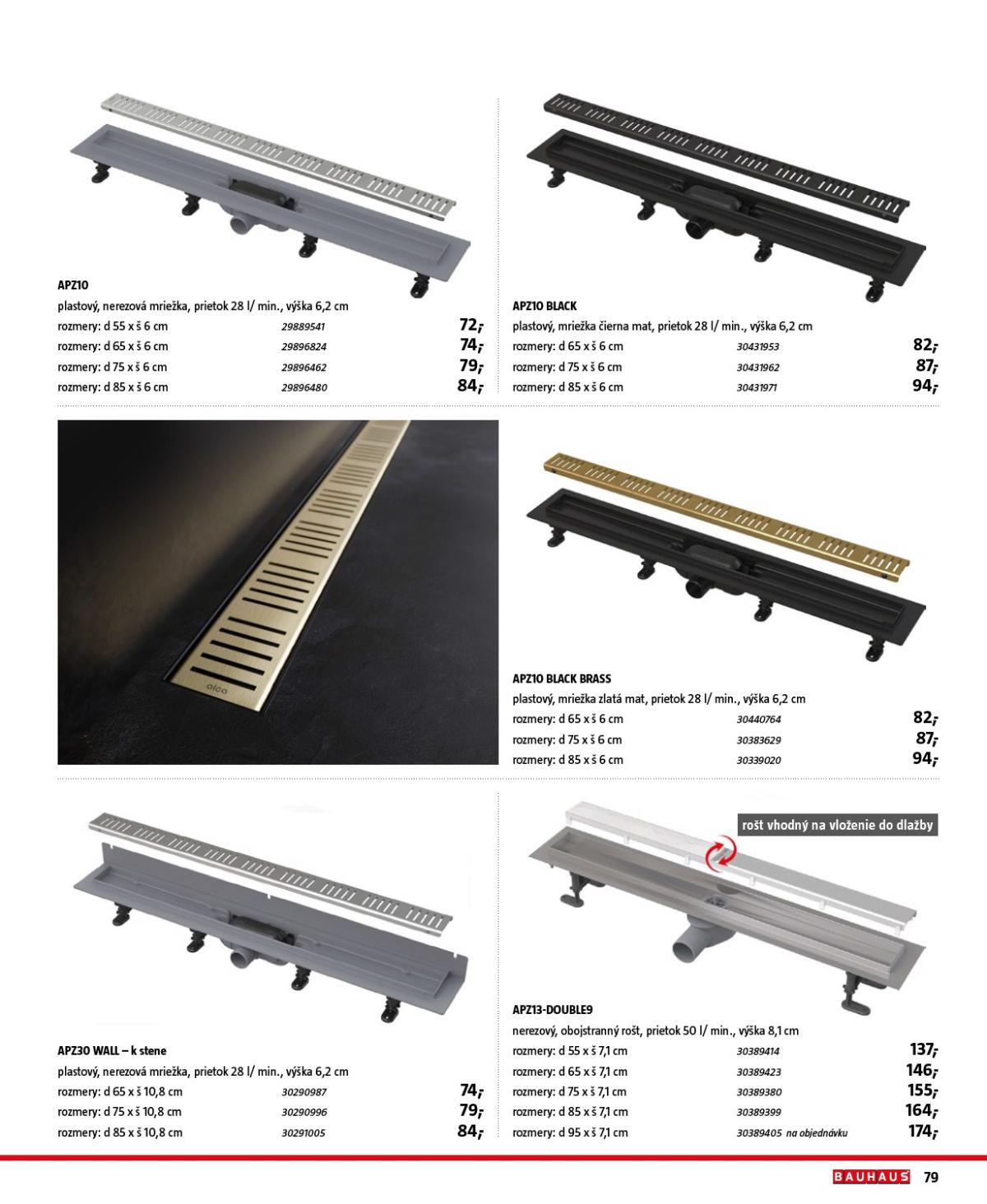 APZ10
plastový, nerezová mriežka, prietok 28 l/ min., výška 6,2 cm

| rozmery: d 55 x š 6 cm | 29889541 | 72,- |
|---|---|---|
| rozmery: d 65 x š 6 cm | 29896824 | 74,- |
| rozmery: d 75 x š 6 cm | 29896462 | 79,- |
| rozmery: d 85 x š 6 cm | 29896480 | 84,- |

APZ10 BLACK
plastový, mriežka čierna mat, prietok 28 l/ min., výška 6,2 cm

| rozmery: d 65 x š 6 cm | 30431953 | 82,- |
|---|---|---|
| rozmery: d 75 x š 6 cm | 30431962 | 87,- |
| rozmery: d 85 x š 6 cm | 30431971 | 94,- |

alca

APZ10 BLACK BRASS
plastový, mriežka zlatá mat, prietok 28 l/ min., výška 6,2 cm

| rozmery: d 65 x š 6 cm | 30440764 | 82,- |
|---|---|---|
| rozmery: d 75 x š 6 cm | 30383629 | 87,- |
| rozmery: d 85 x š 6 cm | 30339020 | 94,- |

APZ30 WALL – k stene
plastový, nerezová mriežka, prietok 28 l/ min., výška 6,2 cm

| rozmery: d 65 x š 10,8 cm | 30290987 | 74,- |
|---|---|---|
| rozmery: d 75 x š 10,8 cm | 30290996 | 79,- |
| rozmery: d 85 x š 10,8 cm | 30291005 | 84,- |

rošt vhodný na vloženie do dlažby

APZ13-DOUBLE9
nerezový, obojstranný rošt, prietok 50 l/ min., výška 8,1 cm

| rozmery: d 55 x š 7,1 cm | 30389414 | 137,- |
|---|---|---|
| rozmery: d 65 x š 7,1 cm | 30389423 | 146,- |
| rozmery: d 75 x š 7,1 cm | 30389380 | 155,- |
| rozmery: d 85 x š 7,1 cm | 30389399 | 164,- |
| rozmery: d 95 x š 7,1 cm | 30389405 na objednávku | 174,- |

BAUHAUS 79