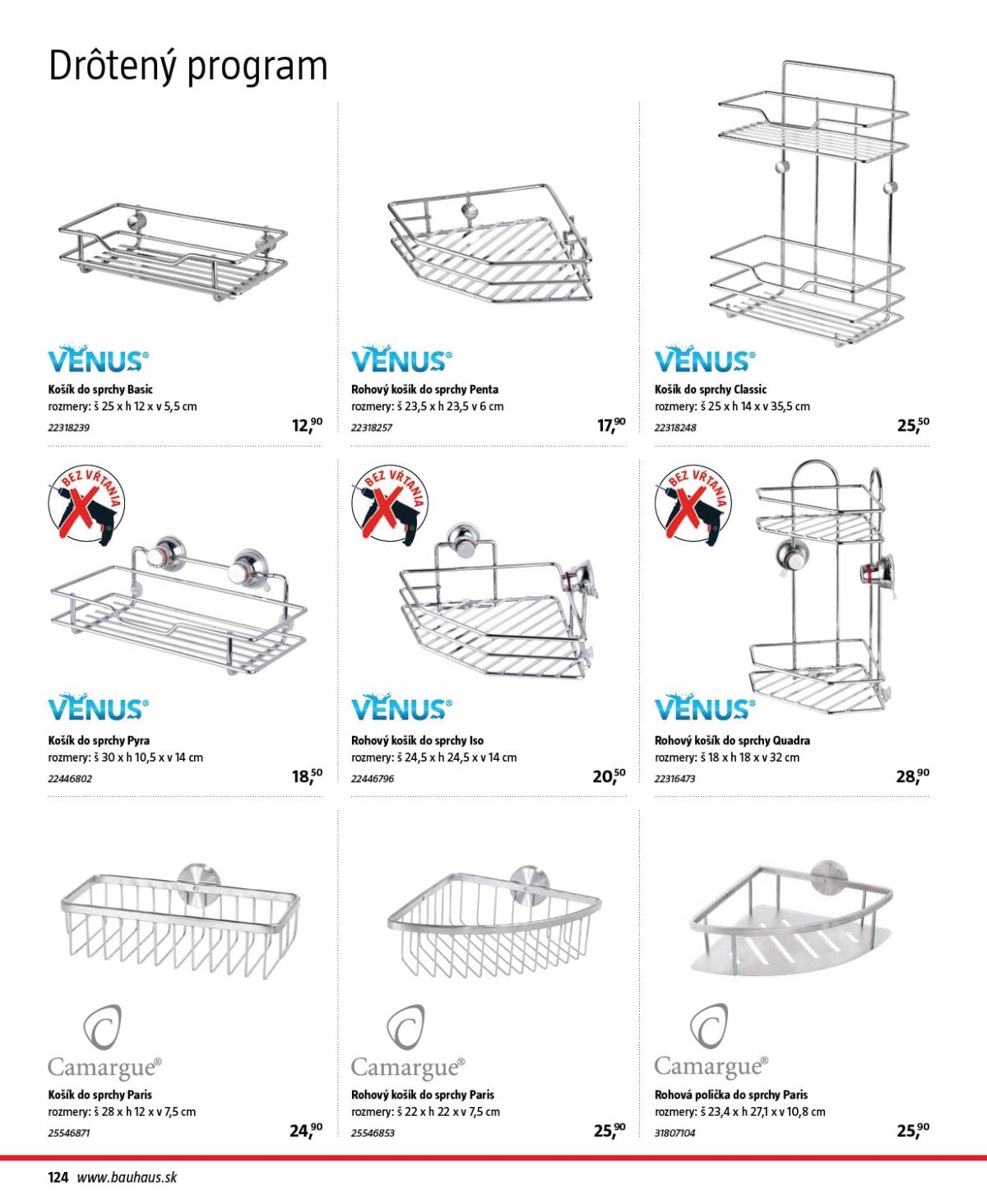 Drôtený program

VENUS®
Košík do sprchy Basic
rozmery: š 25 x h 12 x v 5,5 cm
22318239
12,90

VENUS®
Rohový košík do sprchy Penta
rozmery: š 23,5 x h 23,5 v 6 cm
22318257
17,90

VENUS®
Košík do sprchy Classic
rozmery: š 25 x h 14 x v 35,5 cm
22318248
25,50

BEZ VŔTANIA

VENUS®
Košík do sprchy Pyra
rozmery: š 30 x h 10,5 x v 14 cm
22446802
18,50

BEZ VŔTANIA

VENUS®
Rohový košík do sprchy Iso
rozmery: š 24,5 x h 24,5 x v 14 cm
22446796
20,50

BEZ VŔTANIA

VENUS®
Rohový košík do sprchy Quadra
rozmery: š 18 x h 18 x v 32 cm
22316473
28,90

Camargue®
Košík do sprchy Paris
rozmery: š 28 x h 12 x v 7,5 cm
25546871
24,90

Camargue®
Rohový košík do sprchy Paris
rozmery: š 22 x h 22 x v 7,5 cm
25546853
25,90

Camargue®
Rohová polička do sprchy Paris
rozmery: š 23,4 x h 27,1 x v 10,8 cm
31807104
25,90

124 www.bauhaus.sk