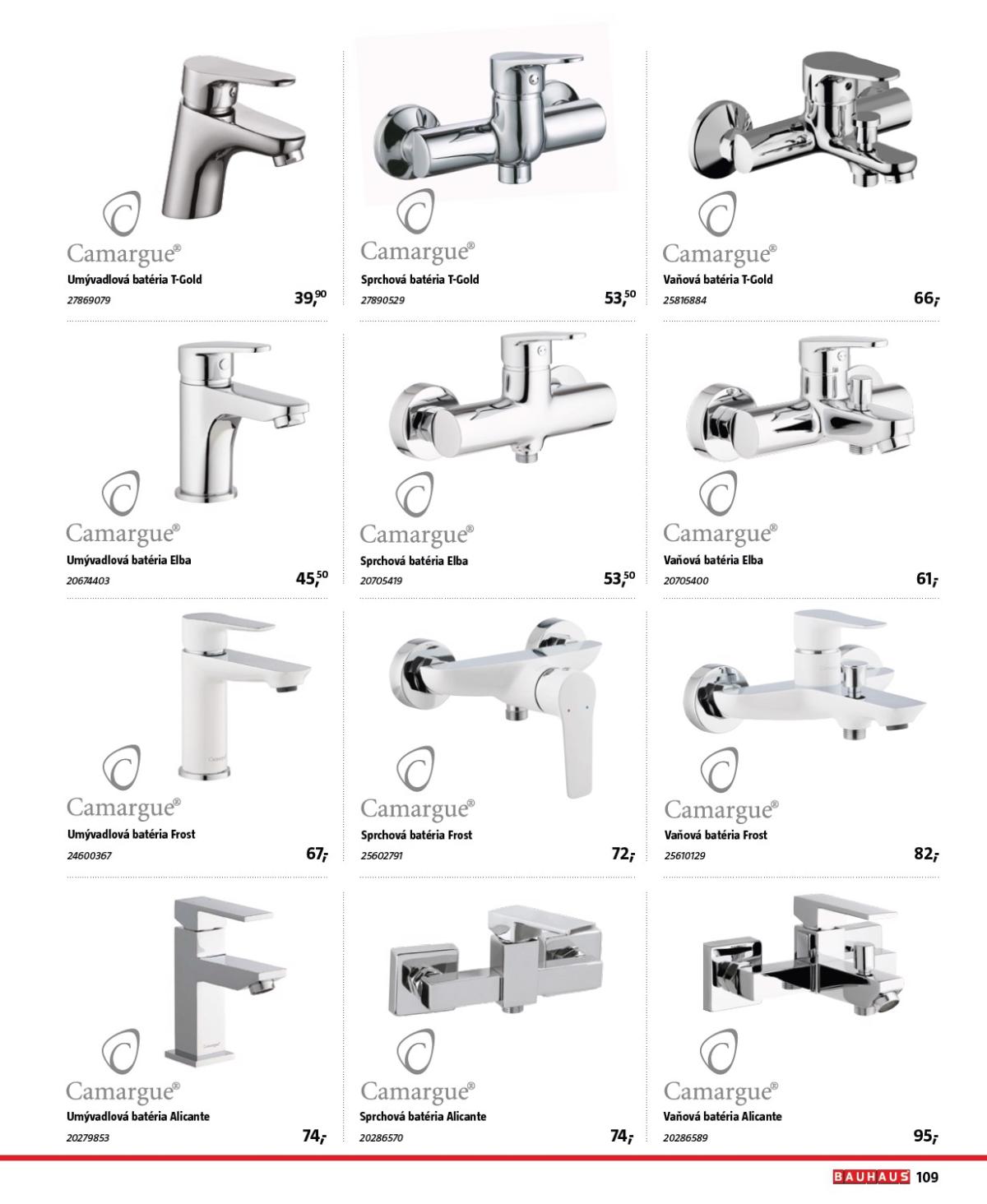 Camargue®
Umývadlová batéria T-Gold
27869079
39,90

Camargue®
Sprchová batéria T-Gold
27890529
53,50

Camargue®
Vaňová batéria T-Gold
25816884
66,-

Camargue®
Umývadlová batéria Elba
20674403
45,50

Camargue®
Sprchová batéria Elba
20705419
53,50

Camargue®
Vaňová batéria Elba
20705400
61,-

Camargue®
Umývadlová batéria Frost
24600367
67,-

Camargue®
Sprchová batéria Frost
25602791
72,-

Camargue®
Vaňová batéria Frost
25610129
82,-

Camargue®
Umývadlová batéria Alicante
20279853
74,-

Camargue®
Sprchová batéria Alicante
20286570
74,-

Camargue®
Vaňová batéria Alicante
20286589
95,-

BAUHAUS 109