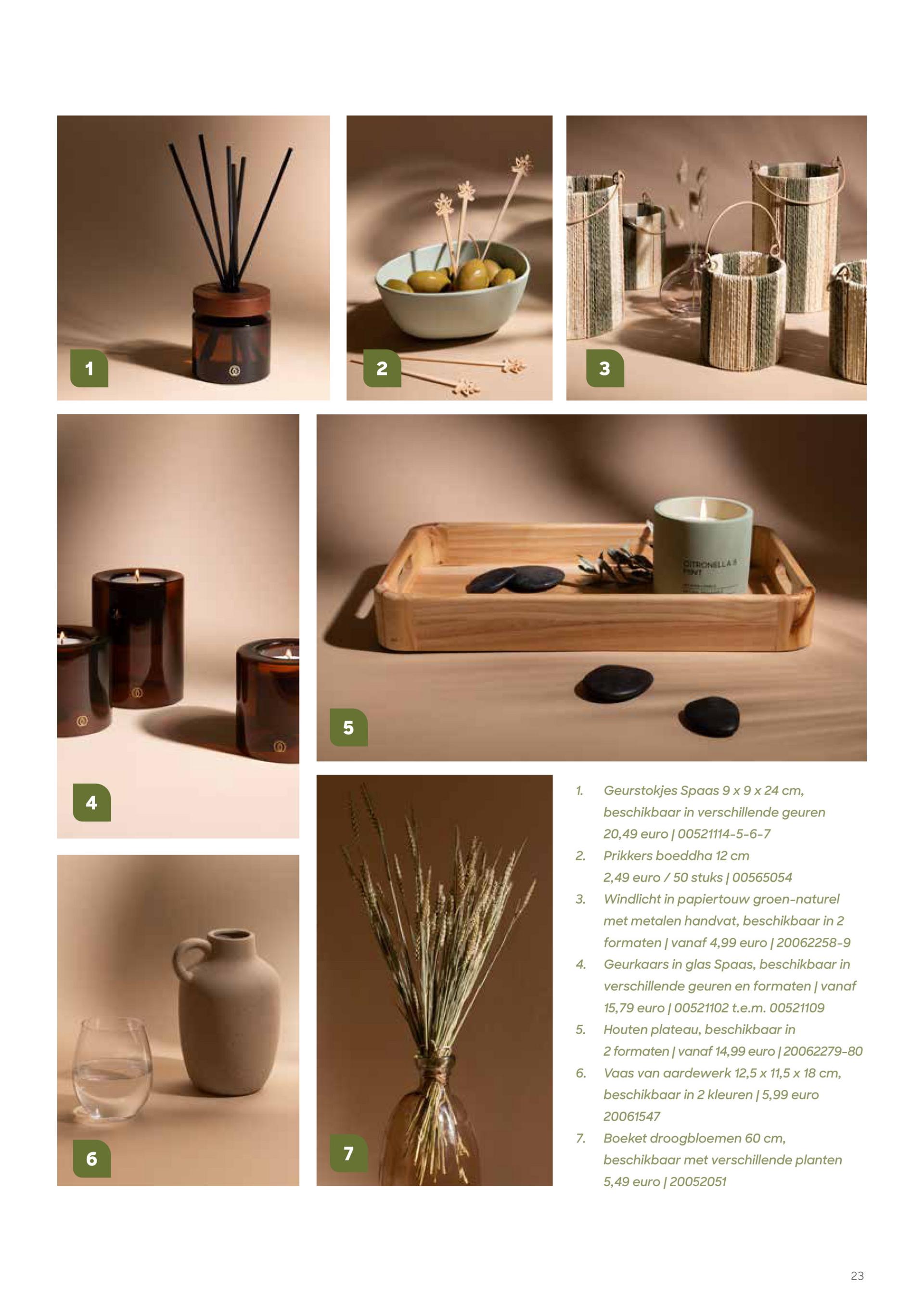 1

2

3

4

5

CITRONELLA & MINT

6

7

1. Geurstokjes Spaas 9 x 9 x 24 cm, beschikbaar in verschillende geuren 20,49 euro | 00521114-5-6-7
2. Prikkers boeddha 12 cm 2,49 euro / 50 stuks | 00565054
3. Windlicht in papiertouw groen-naturel met metalen handvat, beschikbaar in 2 formaten | vanaf 4,99 euro | 20062258-9
4. Geurkaars in glas Spaas, beschikbaar in verschillende geuren en formaten | vanaf 15,79 euro | 00521102 t.e.m. 00521109
5. Houten plateau, beschikbaar in 2 formaten | vanaf 14,99 euro | 20062279-80
6. Vaas van aardewerk 12,5 x 11,5 x 18 cm, beschikbaar in 2 kleuren | 5,99 euro 20061547
7. Boeket droogbloemen 60 cm, beschikbaar met verschillende planten 5,49 euro | 20052051

23