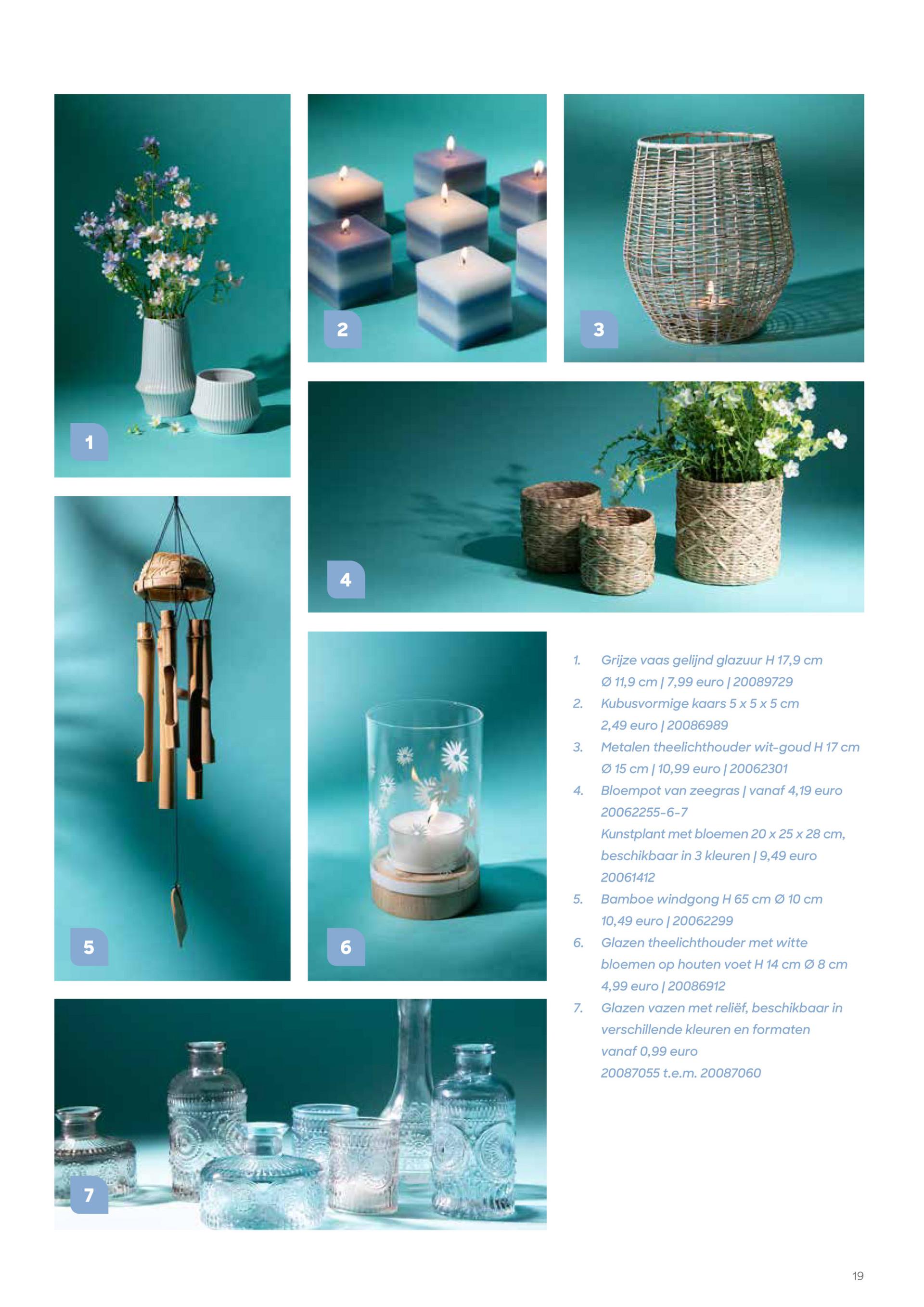 1

2

3

4

5

6

7

1. Grijze vaas gelijnd glazuur H 17,9 cm Ø 11,9 cm | 7,99 euro | 20089729
2. Kubusvormige kaars 5 x 5 x 5 cm 2,49 euro | 20086989
3. Metalen theelichthouder wit-goud H 17 cm Ø 15 cm | 10,99 euro | 20062301
4. Bloempot van zeegras | vanaf 4,19 euro 20062255-6-7
Kunstplant met bloemen 20 x 25 x 28 cm, beschikbaar in 3 kleuren | 9,49 euro 20061412
5. Bamboe windgong H 65 cm Ø 10 cm 10,49 euro | 20062299
6. Glazen theelichthouder met witte bloemen op houten voet H 14 cm Ø 8 cm 4,99 euro | 20086912
7. Glazen vazen met reliëf, beschikbaar in verschillende kleuren en formaten vanaf 0,99 euro 20087055 t.e.m. 20087060

19