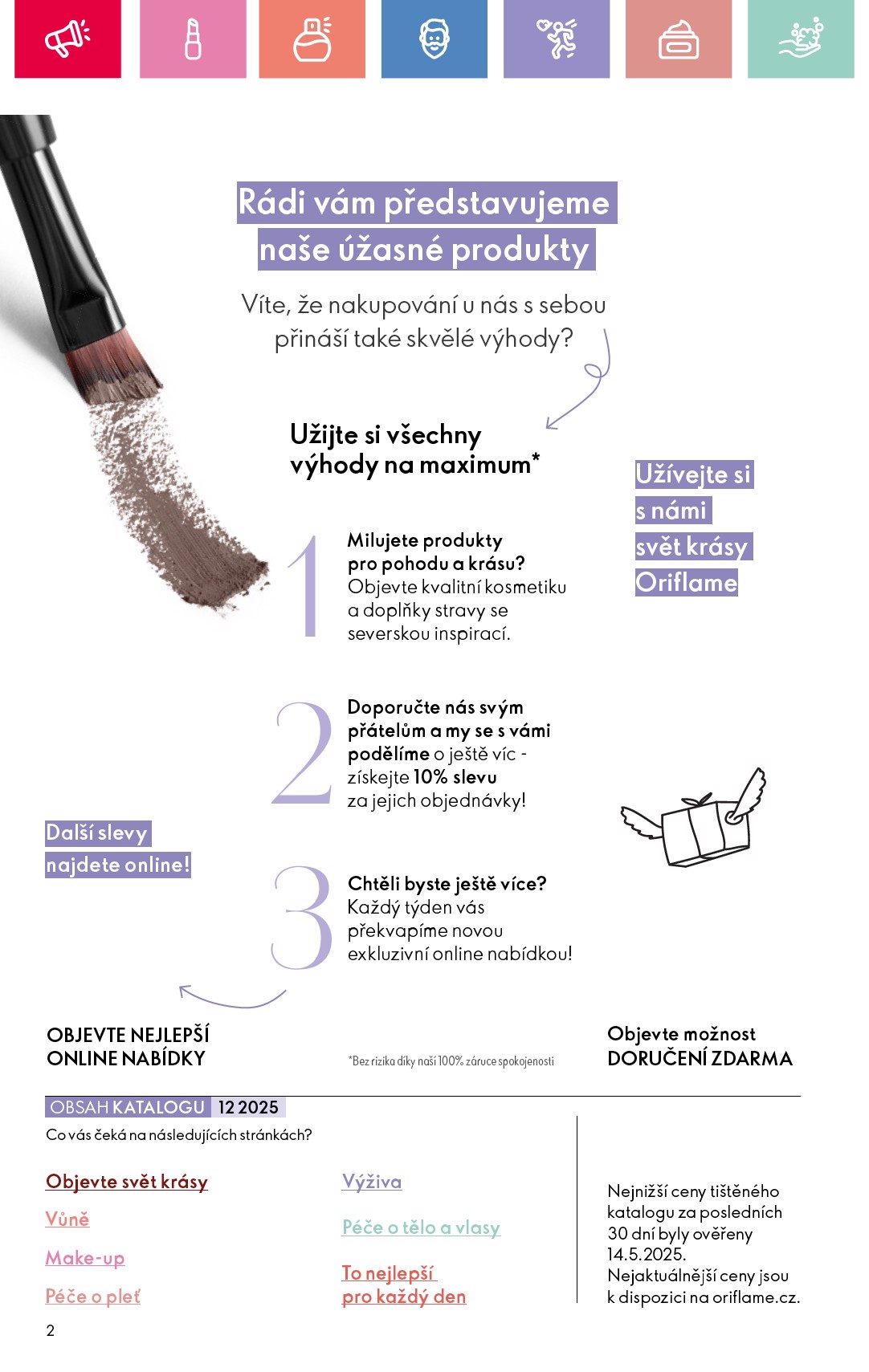 Rádi vám představujeme naše úžasné produkty

Víte, že nakupování u nás s sebou přináší také skvělé výhody?

Užijte si všechny výhody na maximum*

Užívejte si s námi svět krásy Oriflame

1

Milujete produkty pro pohodu a krásu? Objevte kvalitní kosmetiku a doplňky stravy se severskou inspirací.

2

Doporučte nás svým přátelům a my se s vámi podělíme o ještě víc - získejte 10% slevu za jejich objednávky!

Další slevy najdete online!

3

Chtěli byste ještě více? Každý týden vás překvapíme novou exkluzivní online nabídkou!

OBJEVTE NEJLEPŠÍ ONLINE NABÍDKY

*Bez rizika díky naší 100% záruce spokojenosti

Objevte možnost DORUČENÍ ZDARMA

OBSAH KATALOGU 12 2025

Co vás čeká na následujících stránkách?

Objevte svět krásy

Vůně

Make-up

Péče o pleť

Výživa

Péče o tělo a vlasy

To nejlepší pro každý den

Nejnižší ceny tištěného katalogu za posledních 30 dní byly ověřeny 14.5.2025. Nejaktuálnější ceny jsou k dispozici na oriflame.cz.

2