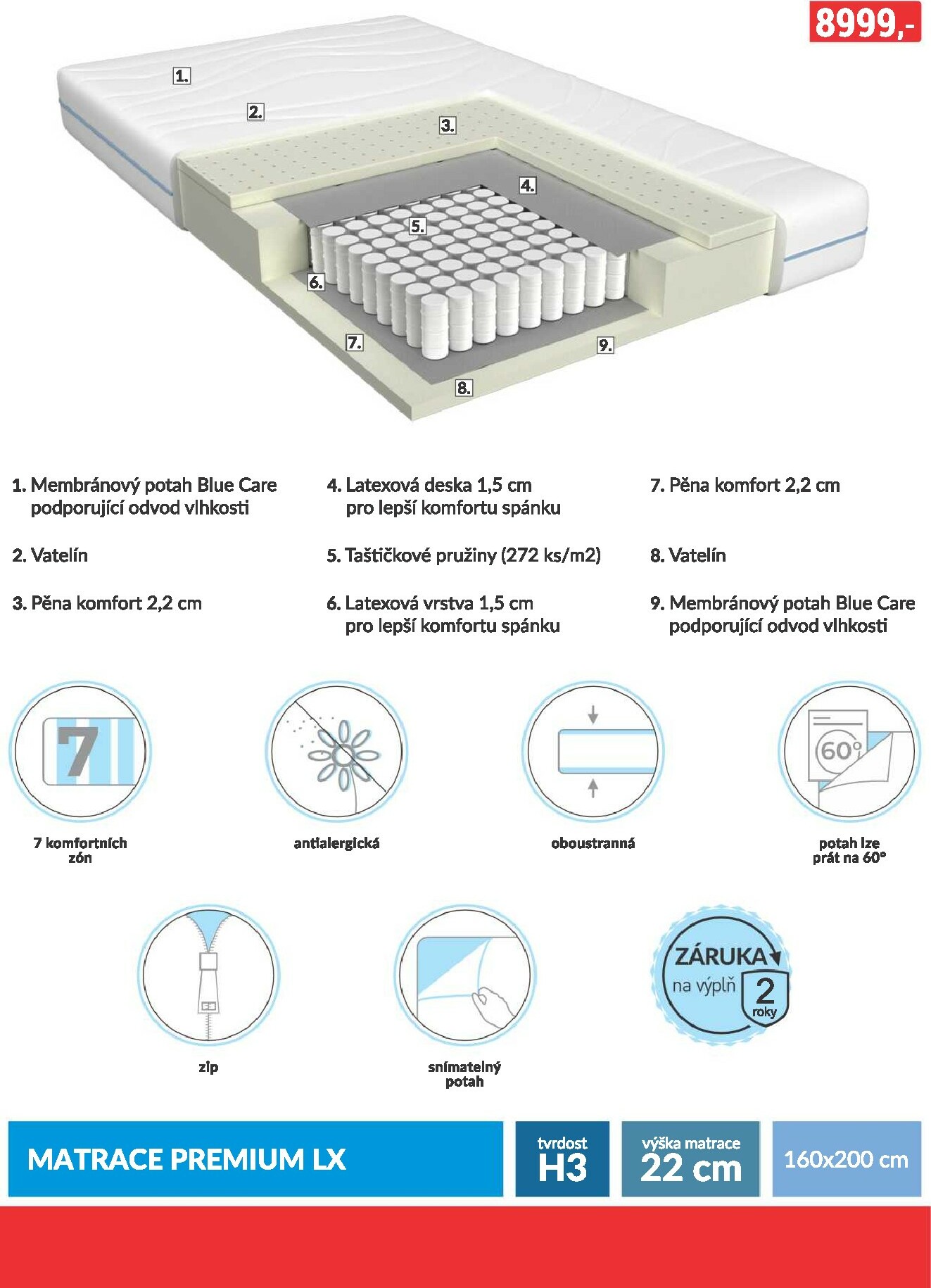 8999,-

1.
2.
3.
4.
5.
6.
7.
8.
9.

1. Membránový potah Blue Care podporující odvod vlhkosti

2. Vatelín

3. Pěna komfort 2,2 cm

4. Latexová deska 1,5 cm pro lepší komfortu spánku

5. Taštičkové pružiny (272 ks/m2)

6. Latexová vrstva 1,5 cm pro lepší komfortu spánku

7. Pěna komfort 2,2 cm

8. Vatelín

9. Membránový potah Blue Care podporující odvod vlhkosti

7

7 komfortních zón

antialergická

oboustranná

60°

potah lze prát na 60°

zip

snímatelný potah

ZÁRUKA na výplň 2 roky

MATRACE PREMIUM LX

tvrdost H3

výška matrace 22 cm

160x200 cm