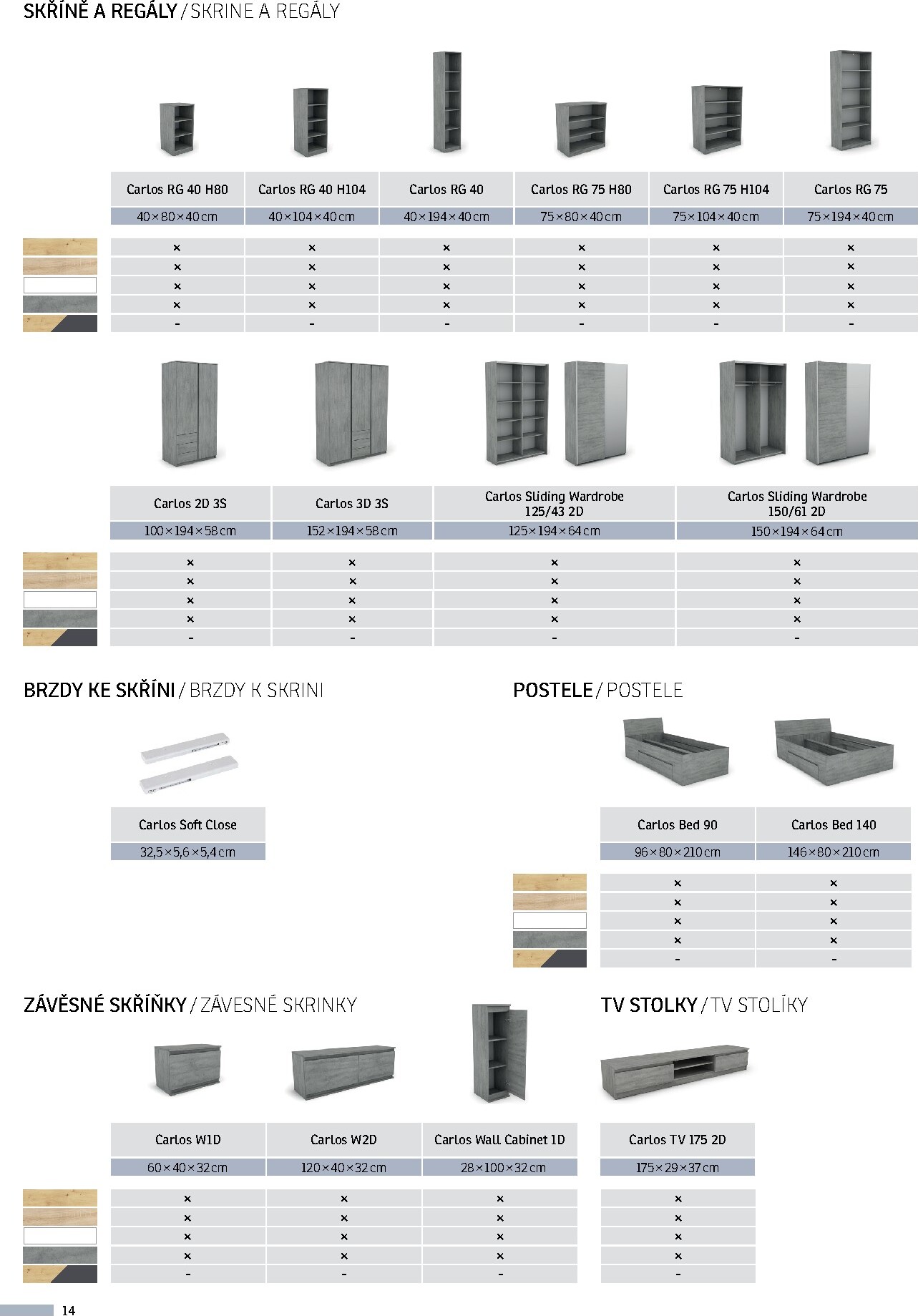 SKŘÍNĚ A REGÁLY / SKRINE A REGÁLY

| Carlos RG 40 H80 | Carlos RG 40 H104 | Carlos RG 40 | Carlos RG 75 H80 | Carlos RG 75 H104 | Carlos RG 75 |
|---|---|---|---|---|---|
| 40×80×40 cm | 40×104×40 cm | 40×194×40 cm | 75×80×40 cm | 75×104×40 cm | 75×194×40 cm |
| × | × | × | × | × | × |
| × | × | × | × | × | × |
| × | × | × | × | × | × |
| × | × | × | × | × | × |
| - | - | - | - | - | - |

| Carlos 2D 3S | Carlos 3D 3S | Carlos Sliding Wardrobe 125/43 2D | Carlos Sliding Wardrobe 150/61 2D |
|---|---|---|---|
| 100×194×58 cm | 152×194×58 cm | 125×194×64 cm | 150×194×64 cm |
| × | × | × | × |
| × | × | × | × |
| × | × | × | × |
| × | × | × | × |
| - | - | - | - |

BRZDY KE SKŘÍNI / BRZDY K SKRINI

| Carlos Soft Close |
|---|
| 32,5×5,6×5,4 cm |

POSTELE / POSTELE

| Carlos Bed 90 | Carlos Bed 140 |
|---|---|
| 96×80×210 cm | 146×80×210 cm |
| × | × |
| × | × |
| × | × |
| × | × |
| - | - |

ZÁVĚSNÉ SKŘÍŇKY / ZÁVESNÉ SKRINKY

| Carlos W1D | Carlos W2D | Carlos Wall Cabinet 1D |
|---|---|---|
| 60×40×32 cm | 120×40×32 cm | 28×100×32 cm |
| × | × | × |
| × | × | × |
| × | × | × |
| × | × | × |
| - | - | - |

TV STOLKY / TV STOLÍKY

| Carlos TV 175 2D |
|---|
| 175×29×37 cm |
| × |
| × |
| × |
| × |
| - |

14