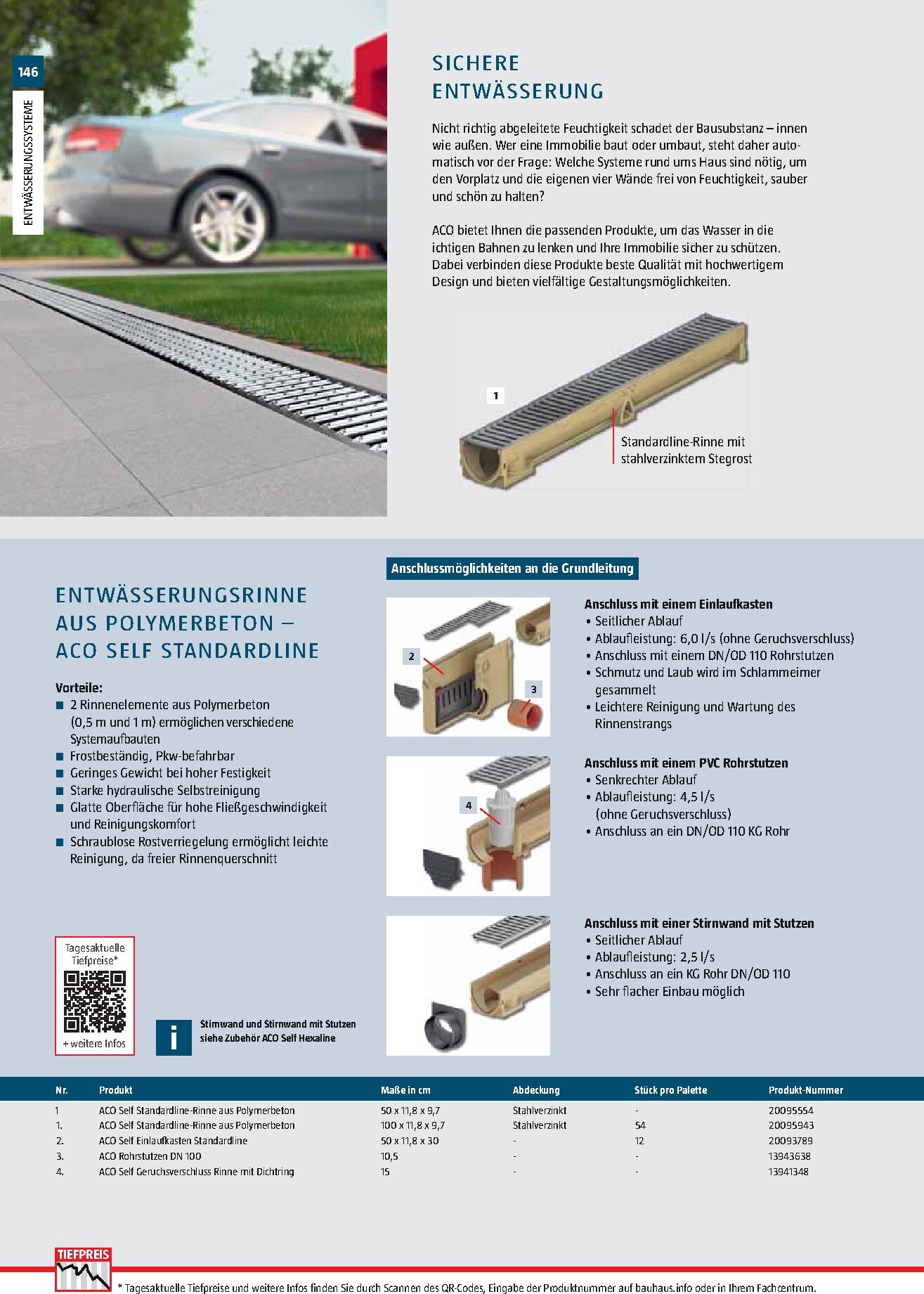 146

ENTWÄSSERUNGSSYSTEME

SICHERE ENTWÄSSERUNG

Nicht richtig abgeleitete Feuchtigkeit schadet der Bausubstanz – innen wie außen. Wer eine Immobilie baut oder umbaut, steht daher automatisch vor der Frage: Welche Systeme rund ums Haus sind nötig, um den Vorplatz und die eigenen vier Wände frei von Feuchtigkeit, sauber und schön zu halten?

ACO bietet Ihnen die passenden Produkte, um das Wasser in die ichtigen Bahnen zu lenken und Ihre Immobilie sicher zu schützen. Dabei verbinden diese Produkte beste Qualität mit hochwertigem Design und bieten vielfältige Gestaltungsmöglichkeiten.

1

Standardline-Rinne mit stahlverzinktem Stegrost

ENTWÄSSERUNGSRINNE AUS POLYMERBETON – ACO SELF STANDARDLINE

Vorteile:
■ 2 Rinnenelemente aus Polymerbeton (0,5 m und 1 m) ermöglichen verschiedene Systemaufbauten
■ Frostbeständig, Pkw-befahrbar
■ Geringes Gewicht bei hoher Festigkeit
■ Starke hydraulische Selbstreinigung
■ Glatte Oberfläche für hohe Fließgeschwindigkeit und Reinigungskomfort
■ Schraublose Rostverriegelung ermöglicht leichte Reinigung, da freier Rinnenquerschnitt

Tagesaktuelle Tiefpreise*
+ weitere Infos

i

Stirnwand und Stirnwand mit Stutzen siehe Zubehör ACO Self Hexaline

Anschlussmöglichkeiten an die Grundleitung

2
3

Anschluss mit einem Einlaufkasten
• Seitlicher Ablauf
• Ablaufleistung: 6,0 l/s (ohne Geruchsverschluss)
• Anschluss mit einem DN/OD 110 Rohrstutzen
• Schmutz und Laub wird im Schlammeimer gesammelt
• Leichtere Reinigung und Wartung des Rinnenstrangs

4

Anschluss mit einem PVC Rohrstutzen
• Senkrechter Ablauf
• Ablaufleistung: 4,5 l/s (ohne Geruchsverschluss)
• Anschluss an ein DN/OD 110 KG Rohr

Anschluss mit einer Stirnwand mit Stutzen
• Seitlicher Ablauf
• Ablaufleistung: 2,5 l/s
• Anschluss an ein KG Rohr DN/OD 110
• Sehr flacher Einbau möglich

| Nr. | Produkt | Maße in cm | Abdeckung | Stück pro Palette | Produkt-Nummer |
|---|---|---|---|---|---|
| 1 | ACO Self Standardline-Rinne aus Polymerbeton | 50 x 11,8 x 9,7 | Stahlverzinkt | - | 20095554 |
| 1. | ACO Self Standardline-Rinne aus Polymerbeton | 100 x 11,8 x 9,7 | Stahlverzinkt | 54 | 20095943 |
| 2. | ACO Self Einlaufkasten Standardline | 50 x 11,8 x 30 | - | 12 | 20093789 |
| 3. | ACO Rohrstutzen DN 100 | 10,5 | - | - | 13943638 |
| 4. | ACO Self Geruchsverschluss Rinne mit Dichtring | 15 | - | - | 13941348 |

TIEFPREIS

* Tagesaktuelle Tiefpreise und weitere Infos finden Sie durch Scannen des QR-Codes, Eingabe der Produktnummer auf bauhaus.info oder in Ihrem Fachcentrum.