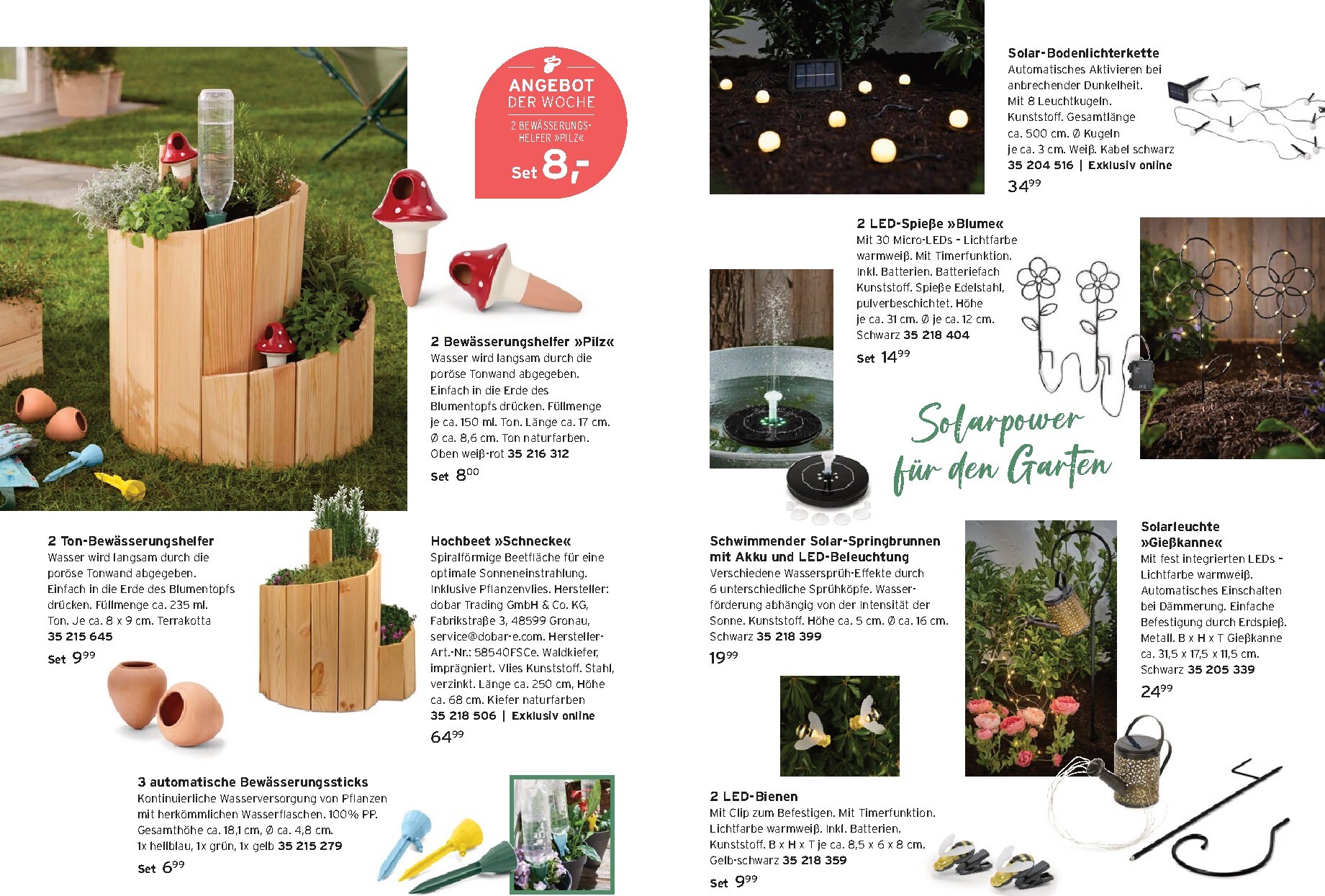 ANGEBOT DER WOCHE
2 BEWÄSSERUNGSHELFER »PILZ«
Set 8,-

2 Bewässerungshelfer »Pilz«
Wasser wird langsam durch die poröse Tonwand abgegeben. Einfach in die Erde des Blumentopfs drücken. Füllmenge je ca. 150 ml. Ton. Länge ca. 17 cm. Ø ca. 8,6 cm. Ton naturfarben. Oben weiß-rot 35 216 312
Set $8^{00}$

2 Ton-Bewässerungshelfer
Wasser wird langsam durch die poröse Tonwand abgegeben. Einfach in die Erde des Blumentopfs drücken. Füllmenge ca. 235 ml. Ton. Je ca. 8 x 9 cm. Terrakotta
35 215 645
Set $9^{99}$

Hochbeet »Schnecke«
Spiralförmige Beetfläche für eine optimale Sonneneinstrahlung. Inklusive Pflanzenvlies. Hersteller: dobar Trading GmbH & Co. KG, Fabrikstraße 3, 48599 Gronau, service@dobar-e.com. Hersteller-Art.-Nr.: 58540FSCe. Waldkiefer, imprägniert. Vlies Kunststoff. Stahl, verzinkt. Länge ca. 250 cm, Höhe ca. 68 cm. Kiefer naturfarben
35 218 506 | Exklusiv online
$64^{99}$

3 automatische Bewässerungssticks
Kontinuierliche Wasserversorgung von Pflanzen mit herkömmlichen Wasserflaschen. 100% PP. Gesamthöhe ca. 18,1 cm, Ø ca. 4,8 cm. 1x hellblau, 1x grün, 1x gelb 35 215 279
Set $6^{99}$

Solar-Bodenlichterkette
Automatisches Aktivieren bei anbrechender Dunkelheit. Mit 8 Leuchtkugeln. Kunststoff. Gesamtlänge ca. 500 cm. Ø Kugeln je ca. 3 cm. Weiß. Kabel schwarz
35 204 516 | Exklusiv online
$34^{99}$

2 LED-Spieße »Blume«
Mit 30 Micro-LEDs - Lichtfarbe warmweiß. Mit Timerfunktion. Inkl. Batterien. Batteriefach Kunststoff. Spieße Edelstahl, pulverbeschichtet. Höhe je ca. 31 cm. Ø je ca. 12 cm. Schwarz 35 218 404
Set $14^{99}$

Solarpower für den Garten

Schwimmender Solar-Springbrunnen mit Akku und LED-Beleuchtung
Verschiedene Wassersprüh-Effekte durch 6 unterschiedliche Sprühköpfe. Wasserförderung abhängig von der Intensität der Sonne. Kunststoff. Höhe ca. 5 cm. Ø ca. 16 cm. Schwarz 35 218 399
$19^{99}$

Solarleuchte »Gießkanne«
Mit fest integrierten LEDs - Lichtfarbe warmweiß. Automatisches Einschalten bei Dämmerung. Einfache Befestigung durch Erdspieß. Metall. B x H x T Gießkanne ca. 31,5 x 17,5 x 11,5 cm. Schwarz 35 205 339
$24^{99}$

2 LED-Bienen
Mit Clip zum Befestigen. Mit Timerfunktion. Lichtfarbe warmweiß. Inkl. Batterien. Kunststoff. B x H x T je ca. 8,5 x 6 x 8 cm. Gelb-schwarz 35 218 359
Set $9^{99}$