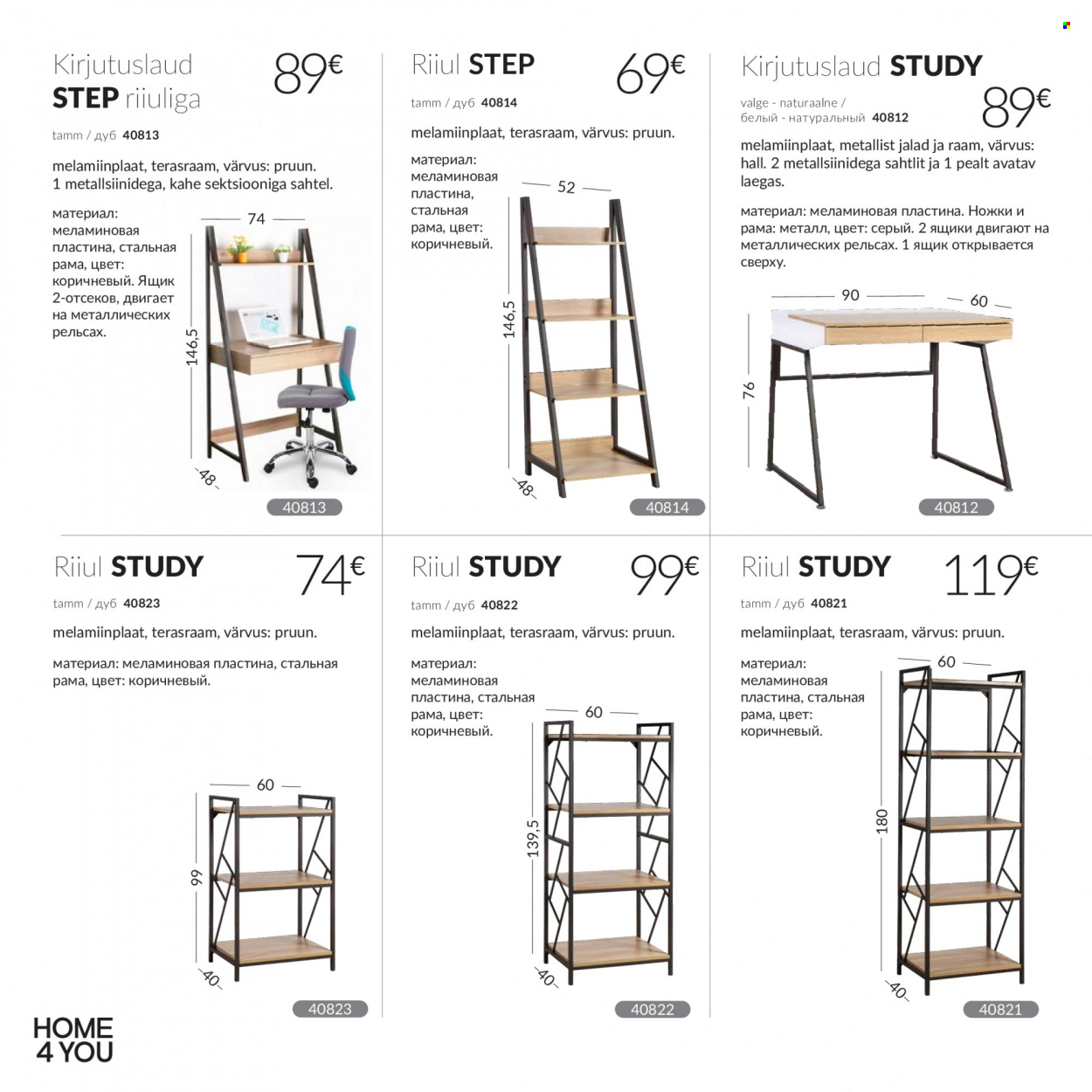 Kirjutuslaud STEP riiuliga

89€

tamm / дуб 40813

melamiinplaat, terasraam, värvus: pruun. 1 metallsiinidega, kahe sektsiooniga sahtel.

материал: меламиновая пластина, стальная рама, цвет: коричневый. Ящик 2-отсеков, двигает на металлических рельсах.

74

146,5

48

40813

Riiul STEP

69€

tamm / дуб 40814

melamiinplaat, terasraam, värvus: pruun.

материал: меламиновая пластина, стальная рама, цвет: коричневый.

52

146,5

48

40814

Kirjutuslaud STUDY

valge - naturaalne / белый - натуральный 40812

89€

melamiinplaat, metallist jalad ja raam, värvus: hall. 2 metallsiinidega sahtlit ja 1 pealt avatav laegas.

материал: меламиновая пластина. Ножки и рама: металл, цвет: серый. 2 ящики двигают на металлических рельсах. 1 ящик открывается сверху.

90

60

76

40812

Riiul STUDY

74€

tamm / дуб 40823

melamiinplaat, terasraam, värvus: pruun.

материал: меламиновая пластина, стальная рама, цвет: коричневый.

60

99

40

40823

Riiul STUDY

99€

tamm / дуб 40822

melamiinplaat, terasraam, värvus: pruun.

материал: меламиновая пластина, стальная рама, цвет: коричневый.

60

139,5

40

40822

Riiul STUDY

119€

tamm / дуб 40821

melamiinplaat, terasraam, värvus: pruun.

материал: меламиновая пластина, стальная рама, цвет: коричневый.

60

180

40

40821

HOME 4 YOU