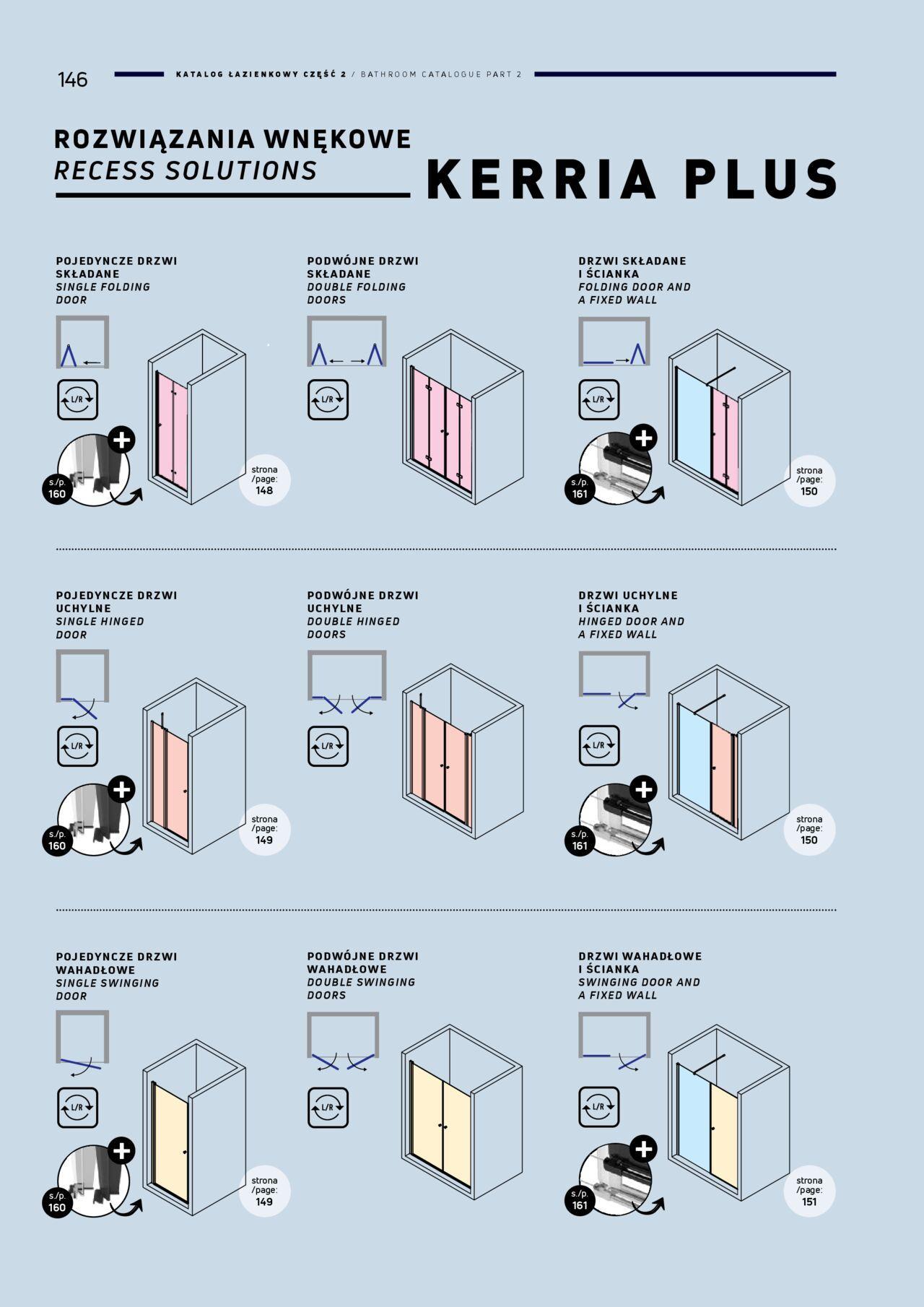 146 KATALOG ŁAZIENKOWY CZĘŚĆ 2 / BATHROOM CATALOGUE PART 2

ROZWIĄZANIA WNĘKOWE
RECESS SOLUTIONS

KERRIA PLUS

POJEDYNCZE DRZWI SKŁADANE
SINGLE FOLDING DOOR

L/R

s./p. 160

strona /page: 148

PODWÓJNE DRZWI SKŁADANE
DOUBLE FOLDING DOORS

L/R

DRZWI SKŁADANE I ŚCIANKA
FOLDING DOOR AND A FIXED WALL

L/R

s./p. 161

strona /page: 150

POJEDYNCZE DRZWI UCHYLNE
SINGLE HINGED DOOR

L/R

s./p. 160

strona /page: 149

PODWÓJNE DRZWI UCHYLNE
DOUBLE HINGED DOORS

L/R

DRZWI UCHYLNE I ŚCIANKA
HINGED DOOR AND A FIXED WALL

L/R

s./p. 161

strona /page: 150

POJEDYNCZE DRZWI WAHADŁOWE
SINGLE SWINGING DOOR

L/R

s./p. 160

strona /page: 149

PODWÓJNE DRZWI WAHADŁOWE
DOUBLE SWINGING DOORS

L/R

DRZWI WAHADŁOWE I ŚCIANKA
SWINGING DOOR AND A FIXED WALL

L/R

s./p. 161

strona /page: 151