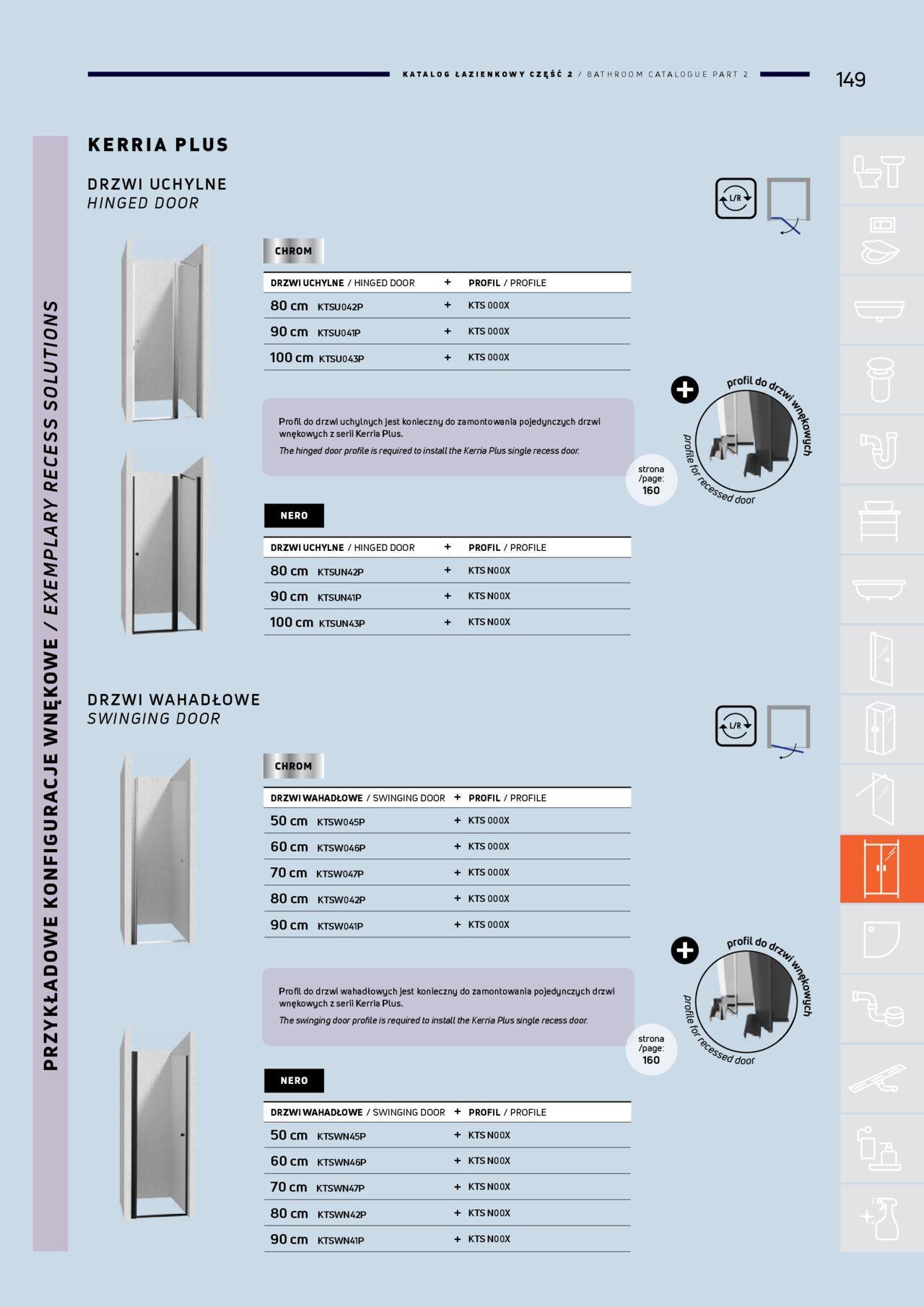 KATALOG ŁAZIENKOWY CZĘŚĆ 2 / BATHROOM CATALOGUE PART 2

149

PRZYKŁADOWE KONFIGURACJE WNĘKOWE / EXEMPLARY RECESS SOLUTIONS

KERRIA PLUS

DRZWI UCHYLNE
HINGED DOOR

L/R

CHROM

| DRZWI UCHYLNE / HINGED DOOR | + | PROFIL / PROFILE |
|---|---|---|
| 80 cm KTSU042P | + | KTS 000X |
| 90 cm KTSU041P | + | KTS 000X |
| 100 cm KTSU043P | + | KTS 000X |

Profil do drzwi uchylnych jest konieczny do zamontowania pojedynczych drzwi wnękowych z serii Kerria Plus.
The hinged door profile is required to install the Kerria Plus single recess door.

profil do drzwi wnękowych
profile for recessed door

strona /page: 160

NERO

| DRZWI UCHYLNE / HINGED DOOR | + | PROFIL / PROFILE |
|---|---|---|
| 80 cm KTSUN42P | + | KTS N00X |
| 90 cm KTSUN41P | + | KTS N00X |
| 100 cm KTSUN43P | + | KTS N00X |

DRZWI WAHADŁOWE
SWINGING DOOR

L/R

CHROM

| DRZWI WAHADŁOWE / SWINGING DOOR | + | PROFIL / PROFILE |
|---|---|---|
| 50 cm KTSW045P | + | KTS 000X |
| 60 cm KTSW046P | + | KTS 000X |
| 70 cm KTSW047P | + | KTS 000X |
| 80 cm KTSW042P | + | KTS 000X |
| 90 cm KTSW041P | + | KTS 000X |

Profil do drzwi wahadłowych jest konieczny do zamontowania pojedynczych drzwi wnękowych z serii Kerria Plus.
The swinging door profile is required to install the Kerria Plus single recess door.

profil do drzwi wnękowych
profile for recessed door

strona /page: 160

NERO

| DRZWI WAHADŁOWE / SWINGING DOOR | + | PROFIL / PROFILE |
|---|---|---|
| 50 cm KTSWN45P | + | KTS N00X |
| 60 cm KTSWN46P | + | KTS N00X |
| 70 cm KTSWN47P | + | KTS N00X |
| 80 cm KTSWN42P | + | KTS N00X |
| 90 cm KTSWN41P | + | KTS N00X |