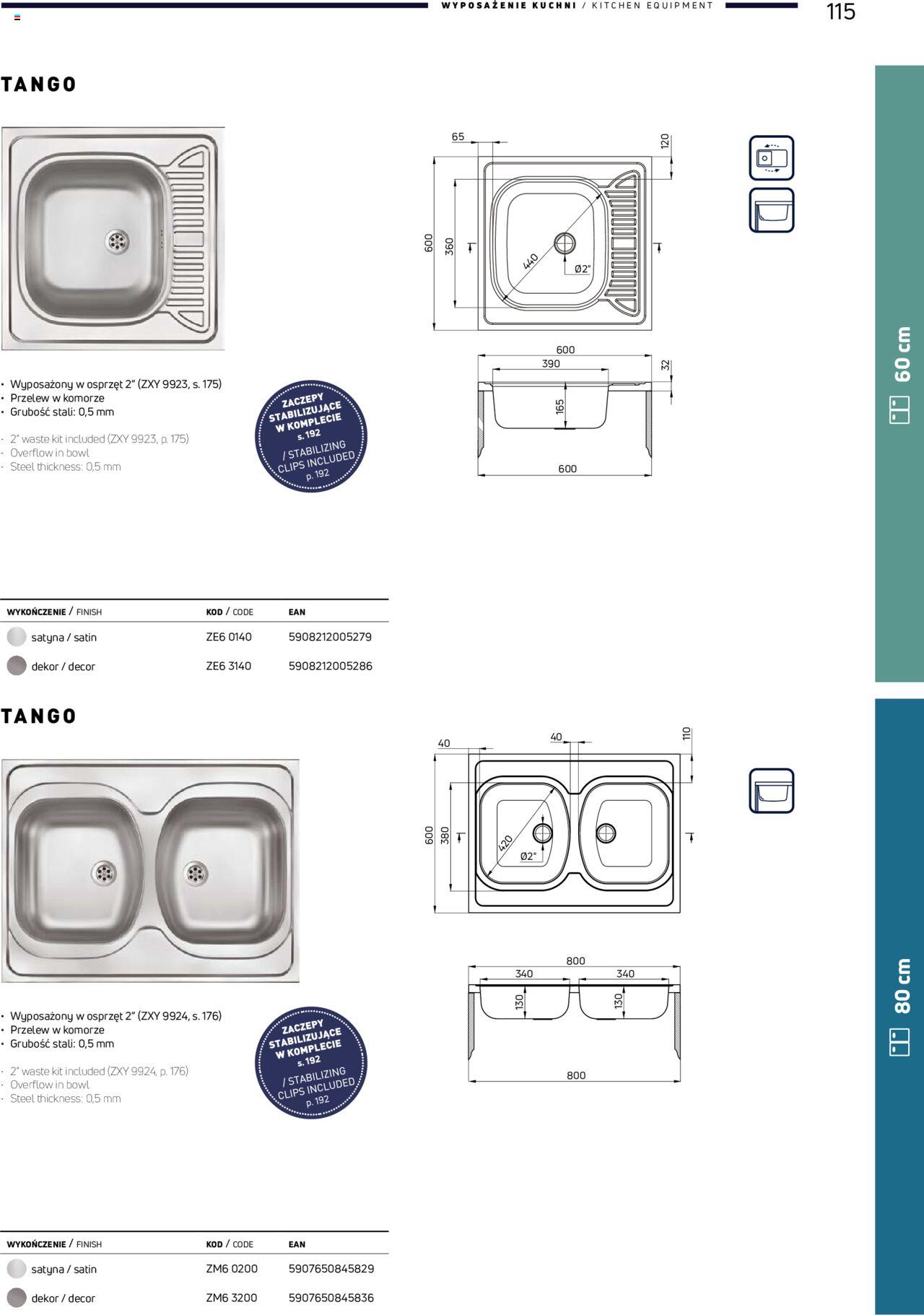 WYPOSAŻENIE KUCHNI / KITCHEN EQUIPMENT

115

TANGO

65
120
600
360
440
Ø2"
600
390
32
165
600

60 cm

• Wyposażony w osprzęt 2" (ZXY 9923, s. 175)
• Przelew w komorze
• Grubość stali: 0,5 mm

· 2" waste kit included (ZXY 9923, p. 175)
· Overflow in bowl
· Steel thickness: 0,5 mm

ZACZEPY STABILIZUJĄCE W KOMPLECIE s. 192 / STABILIZING CLIPS INCLUDED p. 192

| WYKOŃCZENIE / FINISH | KOD / CODE | EAN |
|---|---|---|
| satyna / satin | ZE6 0140 | 5908212005279 |
| dekor / decor | ZE6 3140 | 5908212005286 |

TANGO

40
40
110
600
380
420
Ø2"
800
340
340
130
130
800

80 cm

• Wyposażony w osprzęt 2" (ZXY 9924, s. 176)
• Przelew w komorze
• Grubość stali: 0,5 mm

· 2" waste kit included (ZXY 9924, p. 176)
· Overflow in bowl
· Steel thickness: 0,5 mm

ZACZEPY STABILIZUJĄCE W KOMPLECIE s. 192 / STABILIZING CLIPS INCLUDED p. 192

| WYKOŃCZENIE / FINISH | KOD / CODE | EAN |
|---|---|---|
| satyna / satin | ZM6 0200 | 5907650845829 |
| dekor / decor | ZM6 3200 | 5907650845836 |