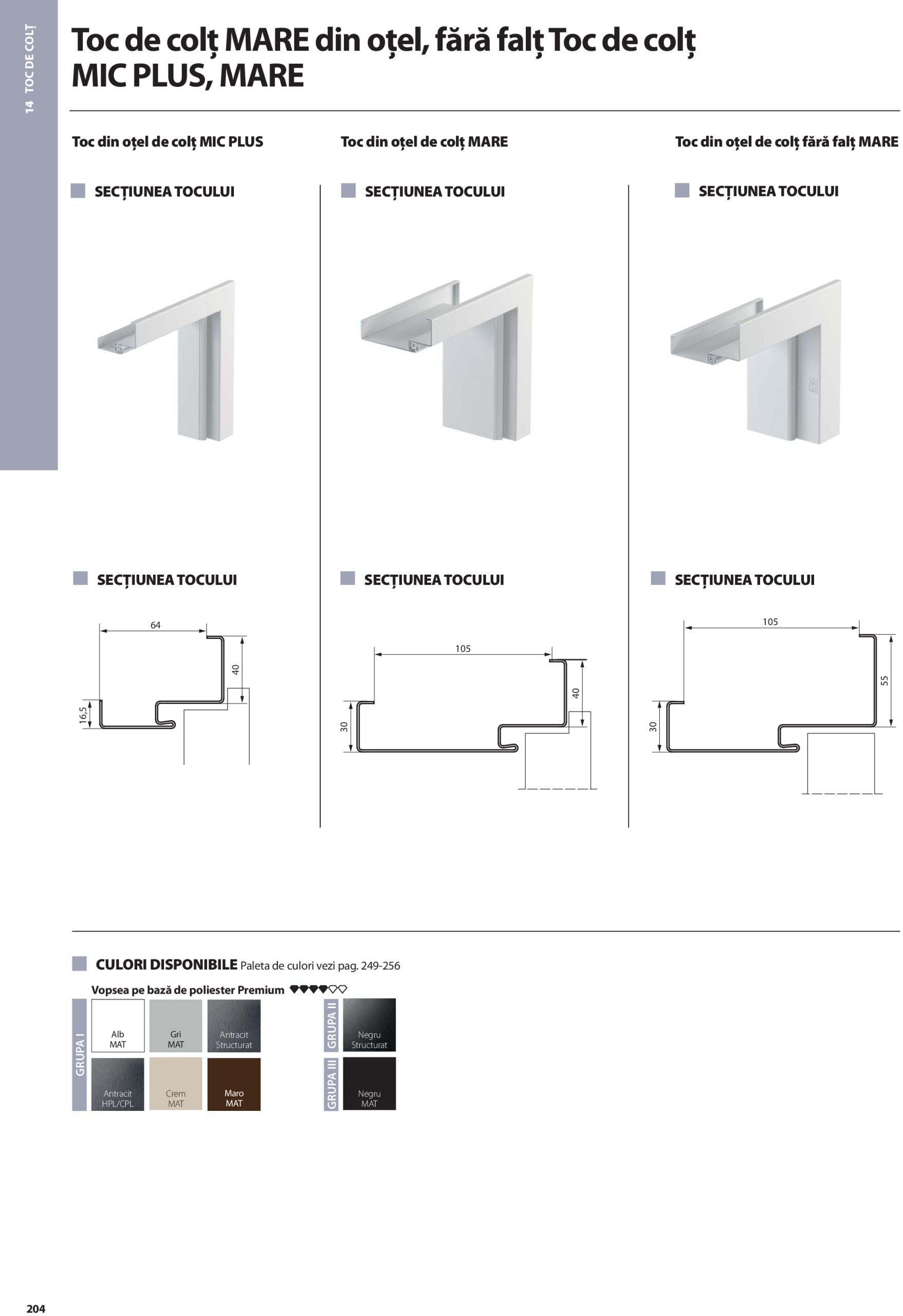 14 TOC DE COLȚ

Toc de colț MARE din oțel, fără falț Toc de colț MIC PLUS, MARE

Toc din oțel de colț MIC PLUS

SECȚIUNEA TOCULUI

SECȚIUNEA TOCULUI

64

40

16,5

Toc din oțel de colț MARE

SECȚIUNEA TOCULUI

SECȚIUNEA TOCULUI

105

40

30

Toc din oțel de colț fără falț MARE

SECȚIUNEA TOCULUI

SECȚIUNEA TOCULUI

105

55

30

CULORI DISPONIBILE Paleta de culori vezi pag. 249-256

Vopsea pe bază de poliester Premium ♥♥♥♥♡♡

GRUPA I

Alb MAT

Gri MAT

Antracit Structurat

Antracit HPL/CPL

Crem MAT

Maro MAT

GRUPA II

Negru Structurat

GRUPA III

Negru MAT

204