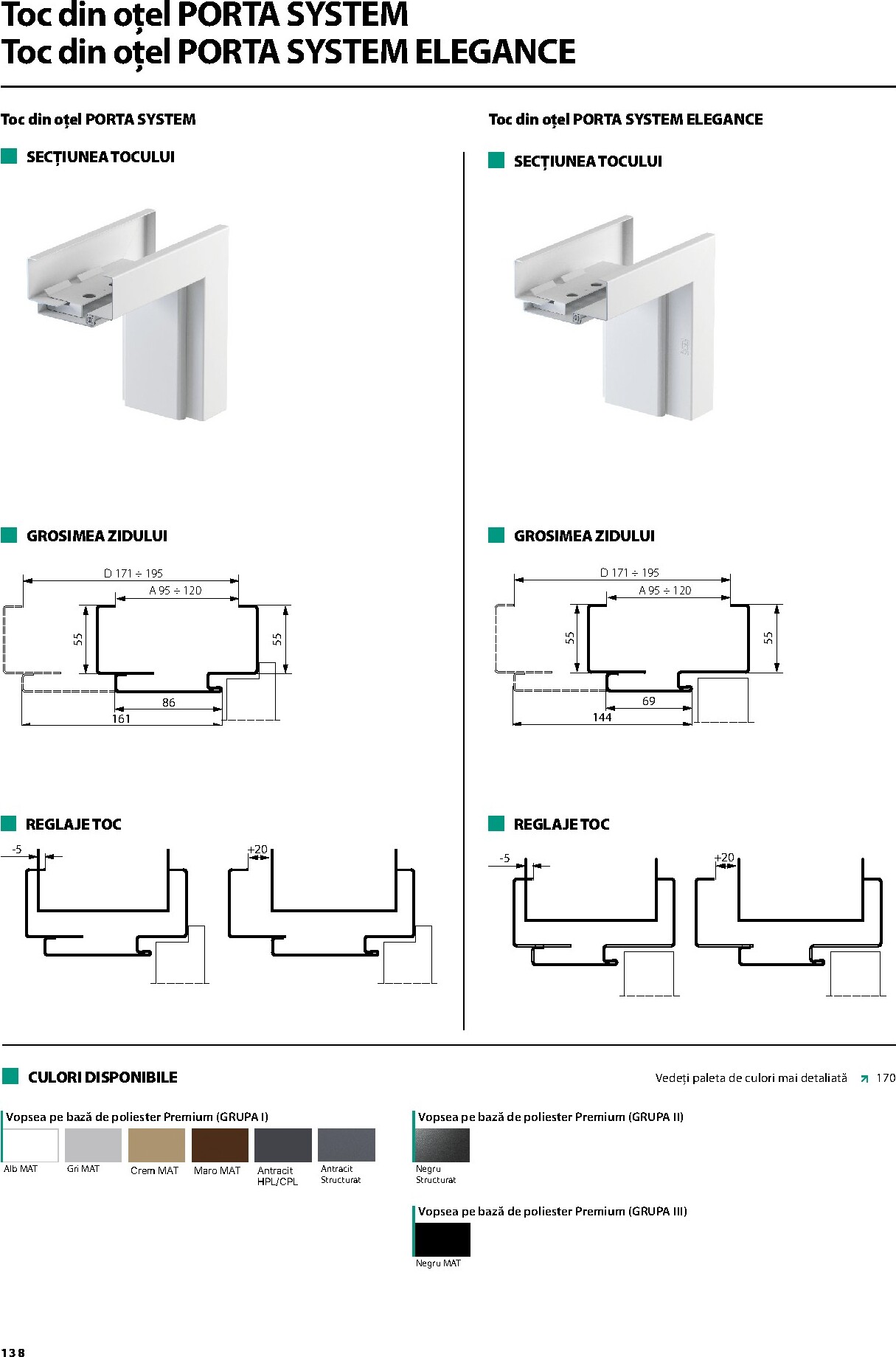 Toc din oțel PORTA SYSTEM
Toc din oțel PORTA SYSTEM ELEGANCE

Toc din oțel PORTA SYSTEM

SECȚIUNEA TOCULUI

GROSIMEA ZIDULUI

D 171 ÷ 195
A 95 ÷ 120
55
55
86
161

REGLAJE TOC

-5
+20

Toc din oțel PORTA SYSTEM ELEGANCE

SECȚIUNEA TOCULUI

GROSIMEA ZIDULUI

D 171 ÷ 195
A 95 ÷ 120
55
55
69
144

REGLAJE TOC

-5
+20

CULORI DISPONIBILE

Vedeți paleta de culori mai detaliată 170

Vopsea pe bază de poliester Premium (GRUPA I)

Alb MAT
Gri MAT
Crem MAT
Maro MAT
Antracit HPL/CPL
Antracit Structurat

Vopsea pe bază de poliester Premium (GRUPA II)

Negru Structurat

Vopsea pe bază de poliester Premium (GRUPA III)

Negru MAT

138