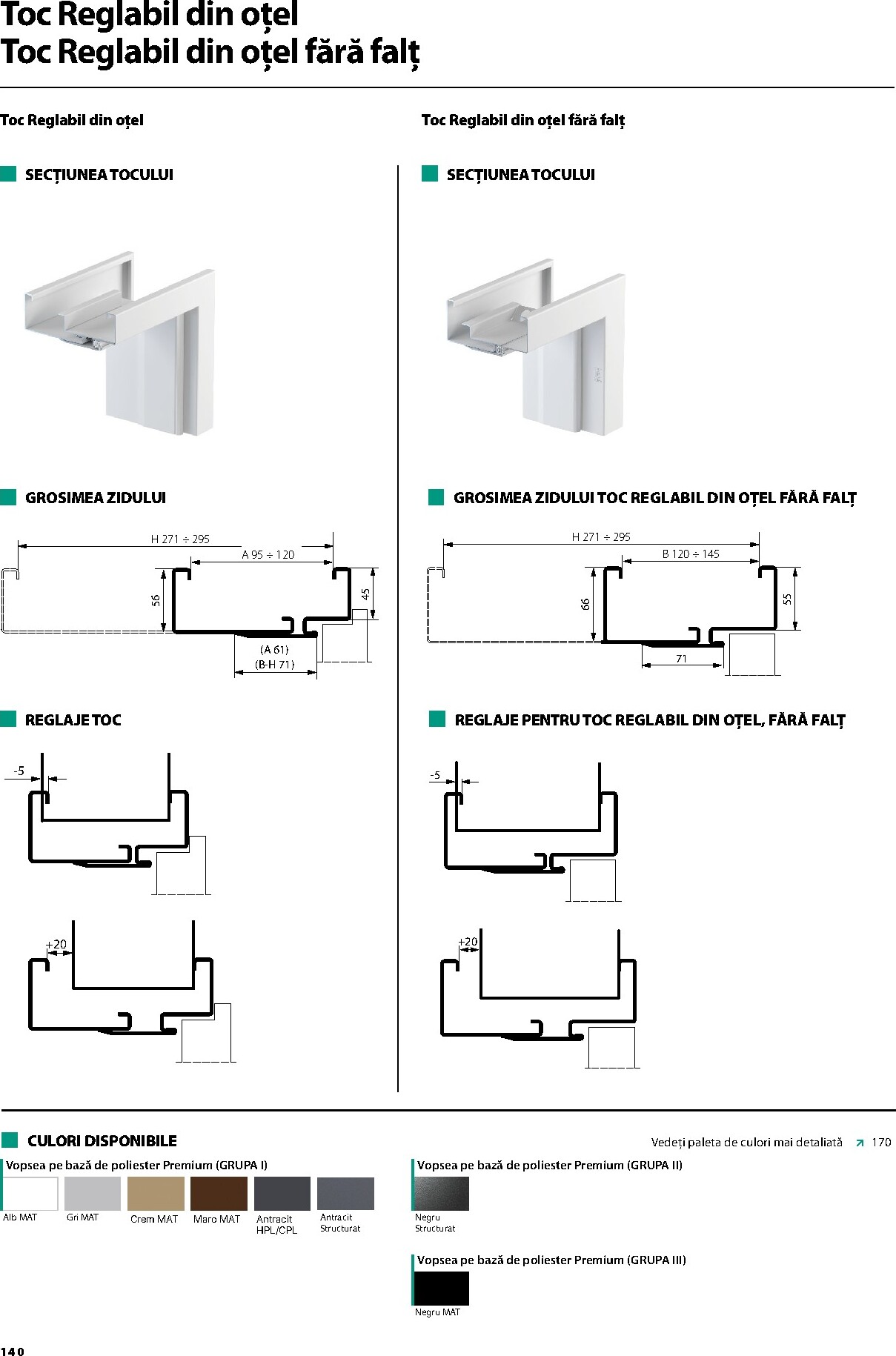 Toc Reglabil din oțel
Toc Reglabil din oțel fără falț

Toc Reglabil din oțel

SECȚIUNEA TOCULUI

GROSIMEA ZIDULUI

H 271 ÷ 295
A 95 ÷ 120
56
45
(A 61)
(B-H 71)

REGLAJE TOC

-5

+20

Toc Reglabil din oțel fără falț

SECȚIUNEA TOCULUI

GROSIMEA ZIDULUI TOC REGLABIL DIN OȚEL FĂRĂ FALȚ

H 271 ÷ 295
B 120 ÷ 145
66
55
71

REGLAJE PENTRU TOC REGLABIL DIN OȚEL, FĂRĂ FALȚ

-5

+20

CULORI DISPONIBILE

Vedeți paleta de culori mai detaliată 170

Vopsea pe bază de poliester Premium (GRUPA I)

Alb MAT
Gri MAT
Crem MAT
Maro MAT
Antracit HPL/CPL
Antracit Structurat

Vopsea pe bază de poliester Premium (GRUPA II)

Negru Structurat

Vopsea pe bază de poliester Premium (GRUPA III)

Negru MAT

140