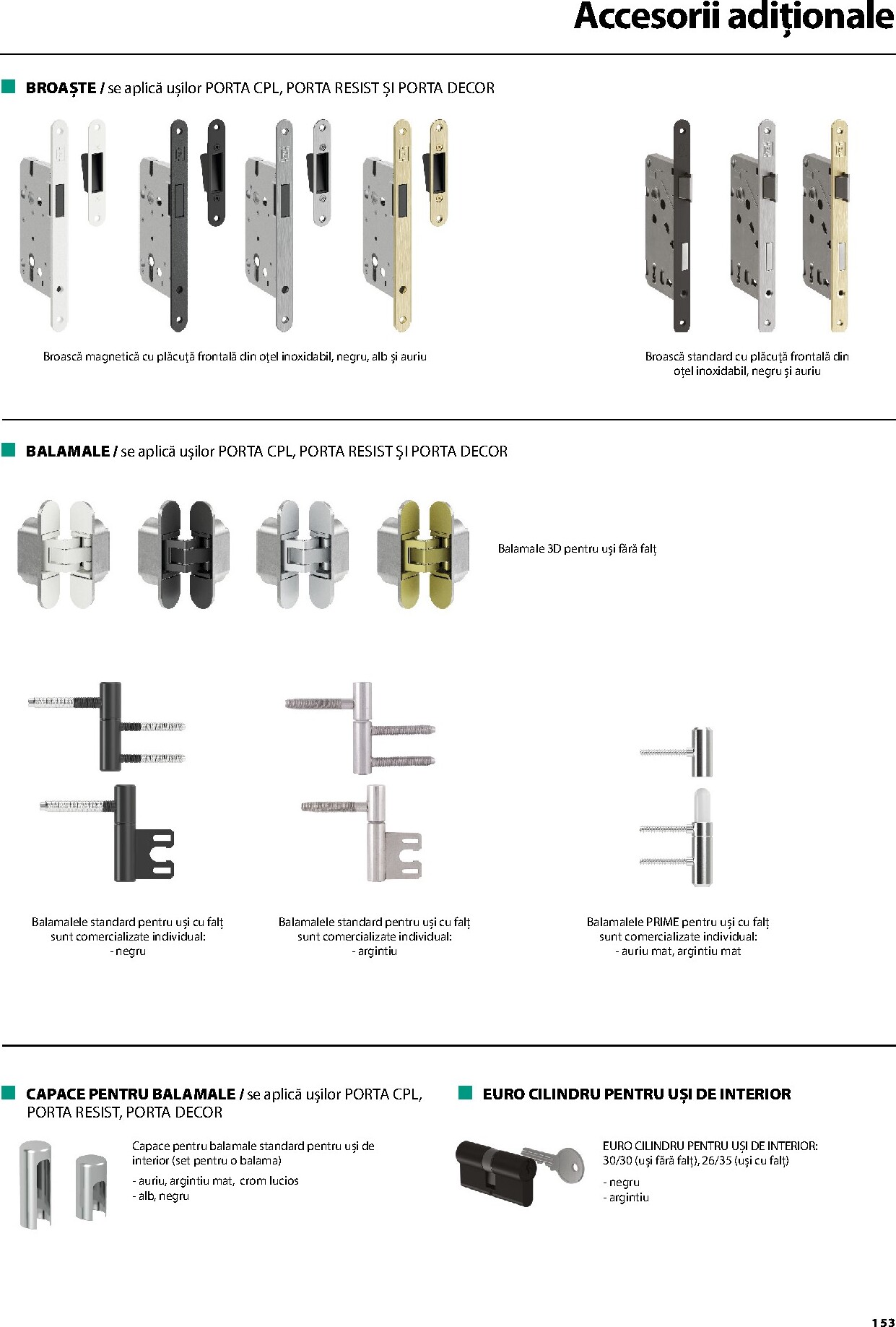 Accesorii adiționale

BROAȘTE / se aplică ușilor PORTA CPL, PORTA RESIST ȘI PORTA DECOR

Broască magnetică cu plăcuță frontală din oțel inoxidabil, negru, alb și auriu

Broască standard cu plăcuță frontală din oțel inoxidabil, negru și auriu

BALAMALE / se aplică ușilor PORTA CPL, PORTA RESIST ȘI PORTA DECOR

Balamale 3D pentru uși fără falț

Balamalele standard pentru uși cu falț sunt comercializate individual:
- negru

Balamalele standard pentru uși cu falț sunt comercializate individual:
- argintiu

Balamalele PRIME pentru uși cu falț sunt comercializate individual:
- auriu mat, argintiu mat

CAPACE PENTRU BALAMALE / se aplică ușilor PORTA CPL, PORTA RESIST, PORTA DECOR

Capace pentru balamale standard pentru uși de interior (set pentru o balama)
- auriu, argintiu mat, crom lucios
- alb, negru

EURO CILINDRU PENTRU UȘI DE INTERIOR

EURO CILINDRU PENTRU UȘI DE INTERIOR:
30/30 (uși fără falț), 26/35 (uși cu falț)
- negru
- argintiu

153