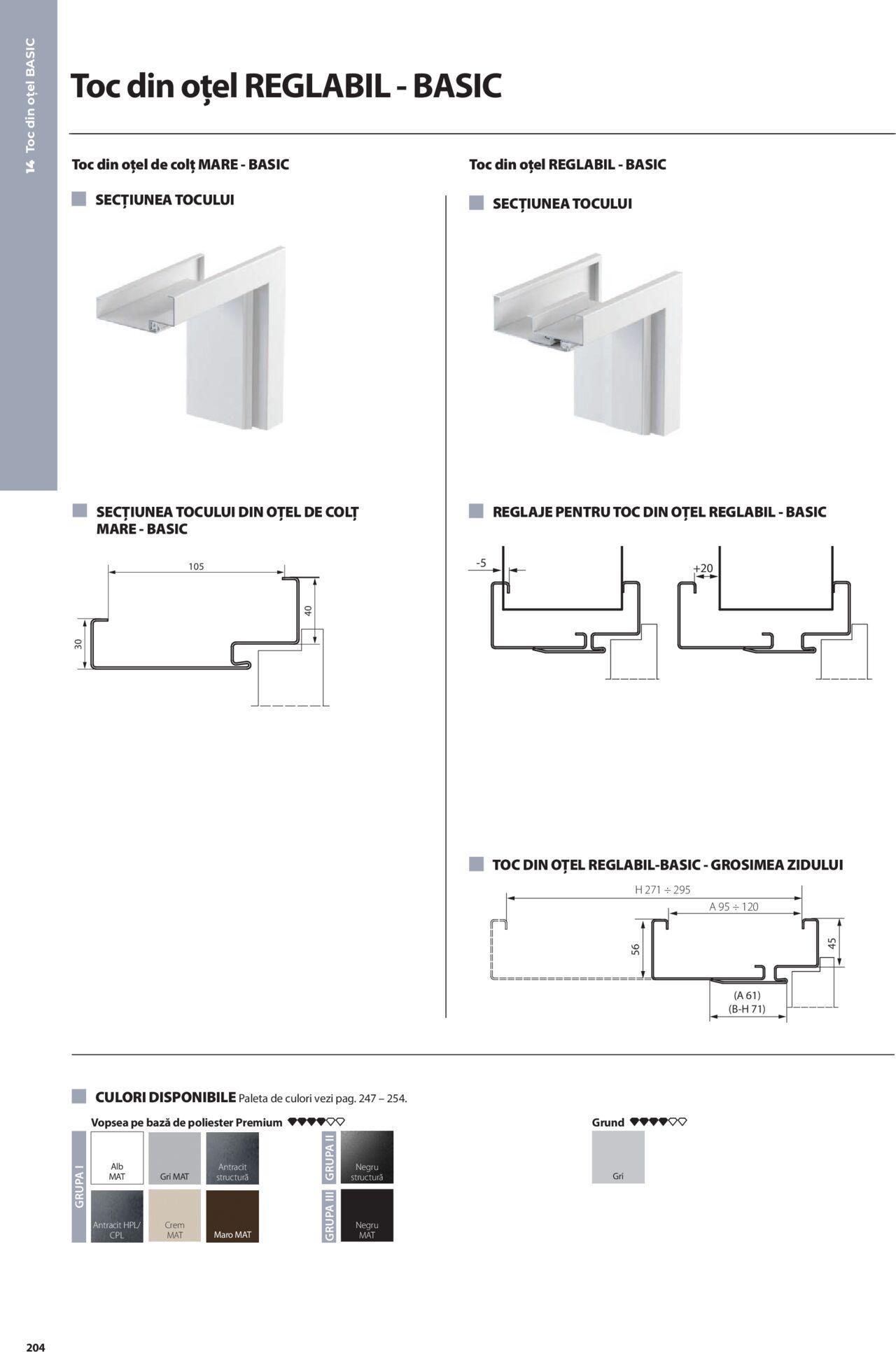 14 Toc din oțel BASIC

Toc din oțel REGLABIL - BASIC

Toc din oțel de colț MARE - BASIC

SECȚIUNEA TOCULUI

SECȚIUNEA TOCULUI DIN OȚEL DE COLȚ MARE - BASIC

105
40
30

Toc din oțel REGLABIL - BASIC

SECȚIUNEA TOCULUI

REGLAJE PENTRU TOC DIN OȚEL REGLABIL - BASIC

-5
+20

TOC DIN OȚEL REGLABIL-BASIC - GROSIMEA ZIDULUI

H 271 ÷ 295
A 95 ÷ 120
56
45
(A 61)
(B-H 71)

CULORI DISPONIBILE Paleta de culori vezi pag. 247 – 254.

Vopsea pe bază de poliester Premium

GRUPA I
Alb MAT
Gri MAT
Antracit structură
Antracit HPL/ CPL
Crem MAT
Maro MAT

GRUPA II
Negru structură

GRUPA III
Negru MAT

Grund
Gri

204