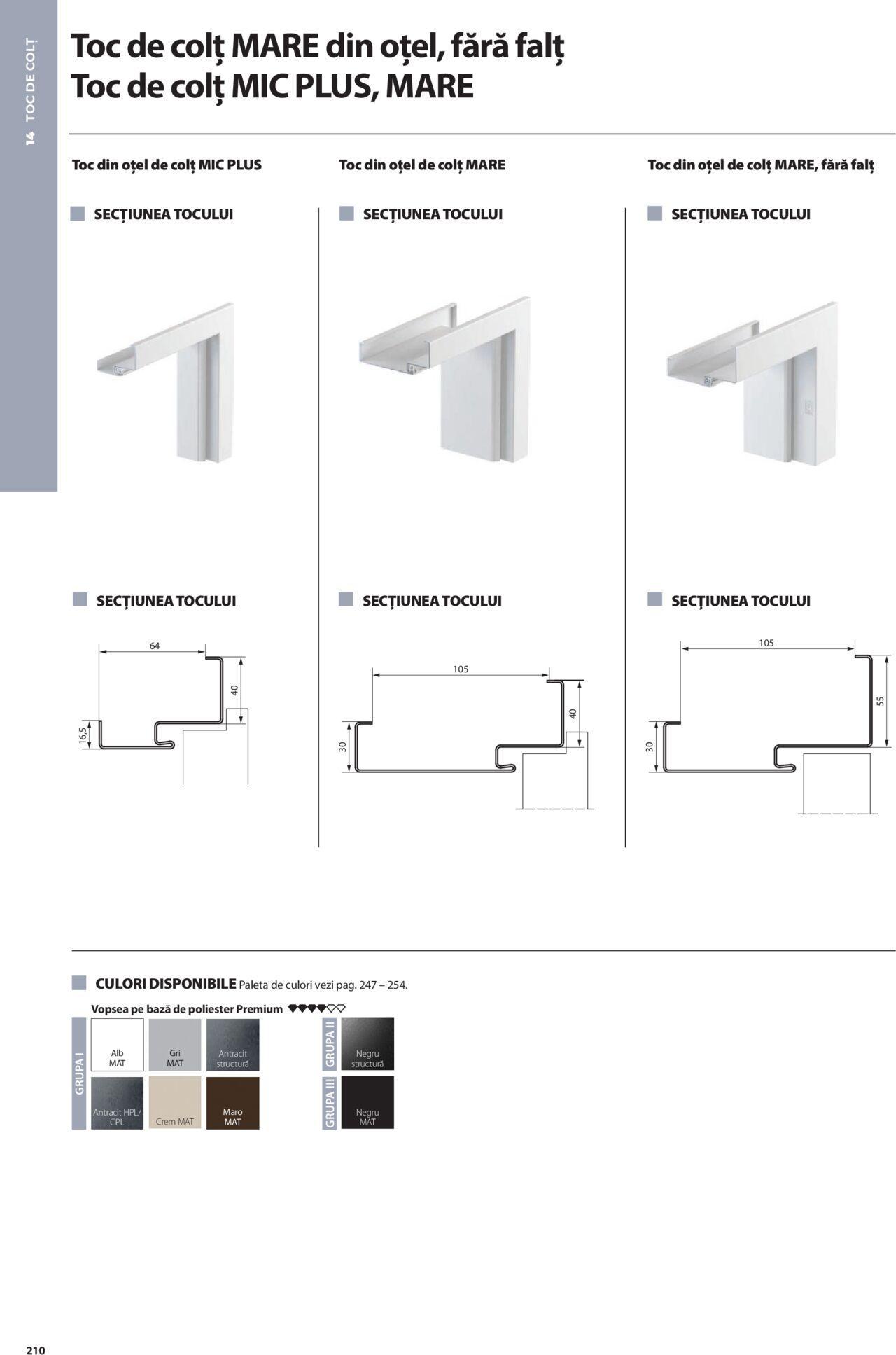 14 TOC DE COLȚ

Toc de colț MARE din oțel, fără falț
Toc de colț MIC PLUS, MARE

Toc din oțel de colț MIC PLUS

SECȚIUNEA TOCULUI

SECȚIUNEA TOCULUI

64
40
16,5

Toc din oțel de colț MARE

SECȚIUNEA TOCULUI

SECȚIUNEA TOCULUI

105
40
30

Toc din oțel de colț MARE, fără falț

SECȚIUNEA TOCULUI

SECȚIUNEA TOCULUI

105
55
30

CULORI DISPONIBILE Paleta de culori vezi pag. 247 – 254.

Vopsea pe bază de poliester Premium

GRUPA I

Alb MAT
Gri MAT
Antracit structură
Antracit HPL/ CPL
Crem MAT
Maro MAT

GRUPA II

Negru structură

GRUPA III

Negru MAT

210