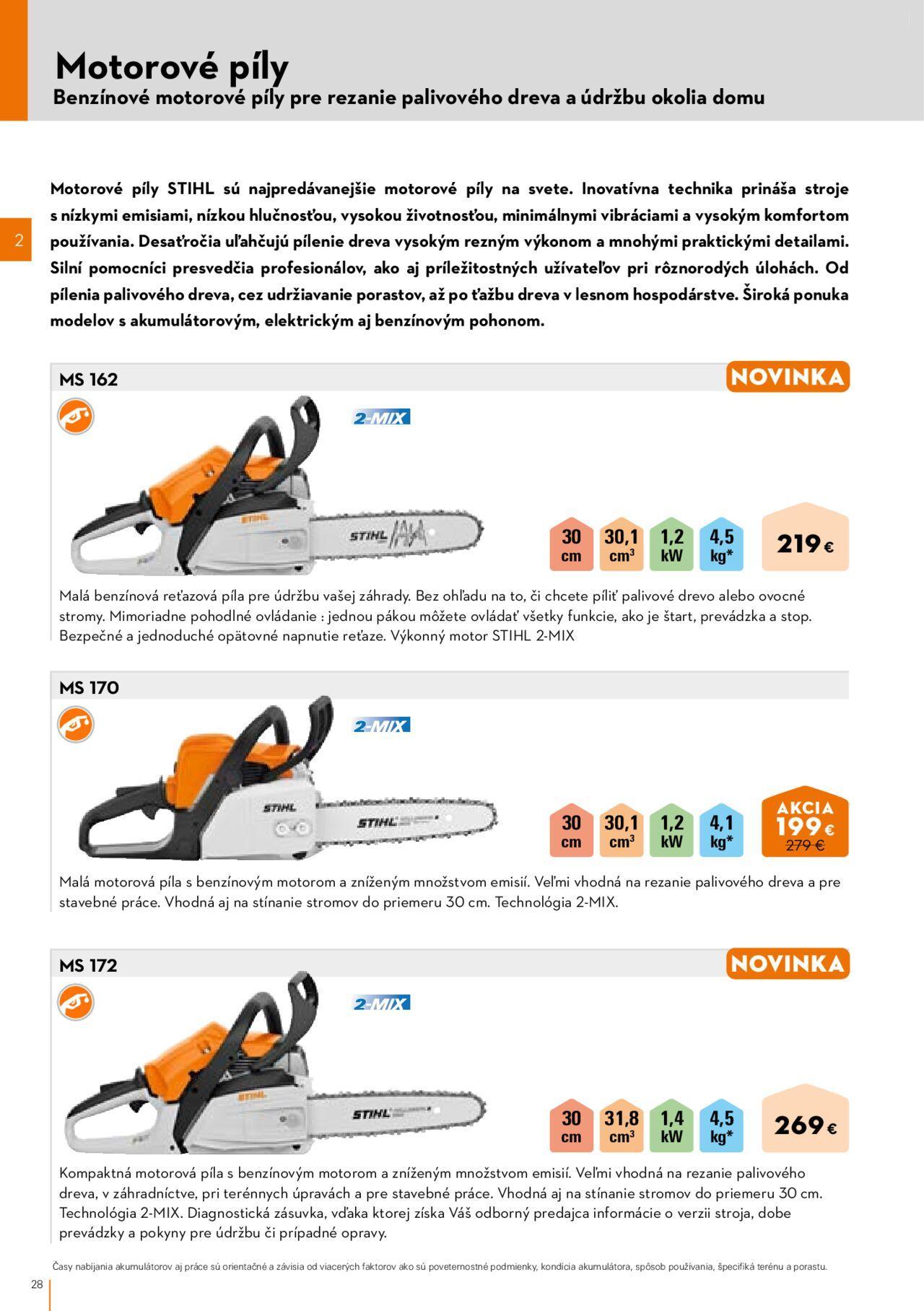 Motorové píly
Benzínové motorové píly pre rezanie palivového dreva a údržbu okolia domu

2

Motorové píly STIHL sú najpredávanejšie motorové píly na svete. Inovatívna technika prináša stroje s nízkymi emisiami, nízkou hlučnosťou, vysokou životnosťou, minimálnymi vibráciami a vysokým komfortom používania. Desaťročia uľahčujú pílenie dreva vysokým rezným výkonom a mnohými praktickými detailami. Silní pomocníci presvedčia profesionálov, ako aj príležitostných užívateľov pri rôznorodých úlohách. Od pílenia palivového dreva, cez udržiavanie porastov, až po ťažbu dreva v lesnom hospodárstve. Široká ponuka modelov s akumulátorovým, elektrickým aj benzínovým pohonom.

MS 162
NOVINKA
2-MIX
STIHL
STIHL
30 cm
30,1 $cm^3$
1,2 kW
4,5 kg*
219 €
Malá benzínová reťazová píla pre údržbu vašej záhrady. Bez ohľadu na to, či chcete píliť palivové drevo alebo ovocné stromy. Mimoriadne pohodlné ovládanie : jednou pákou môžete ovládať všetky funkcie, ako je štart, prevádzka a stop. Bezpečné a jednoduché opätovné napnutie reťaze. Výkonný motor STIHL 2-MIX

MS 170
2-MIX
STIHL
STIHL
30 cm
30,1 $cm^3$
1,2 kW
4,1 kg*
AKCIA
199 €
279 €
Malá motorová píla s benzínovým motorom a zníženým množstvom emisií. Veľmi vhodná na rezanie palivového dreva a pre stavebné práce. Vhodná aj na stínanie stromov do priemeru 30 cm. Technológia 2-MIX.

MS 172
NOVINKA
2-MIX
STIHL
STIHL
30 cm
31,8 $cm^3$
1,4 kW
4,5 kg*
269 €
Kompaktná motorová píla s benzínovým motorom a zníženým množstvom emisií. Veľmi vhodná na rezanie palivového dreva, v záhradníctve, pri terénnych úpravách a pre stavebné práce. Vhodná aj na stínanie stromov do priemeru 30 cm. Technológia 2-MIX. Diagnostická zásuvka, vďaka ktorej získa Váš odborný predajca informácie o verzii stroja, dobe prevádzky a pokyny pre údržbu či prípadné opravy.

Časy nabíjania akumulátorov aj práce sú orientačné a závisia od viacerých faktorov ako sú poveternostné podmienky, kondícia akumulátora, spôsob používania, špecifiká terénu a porastu.

28