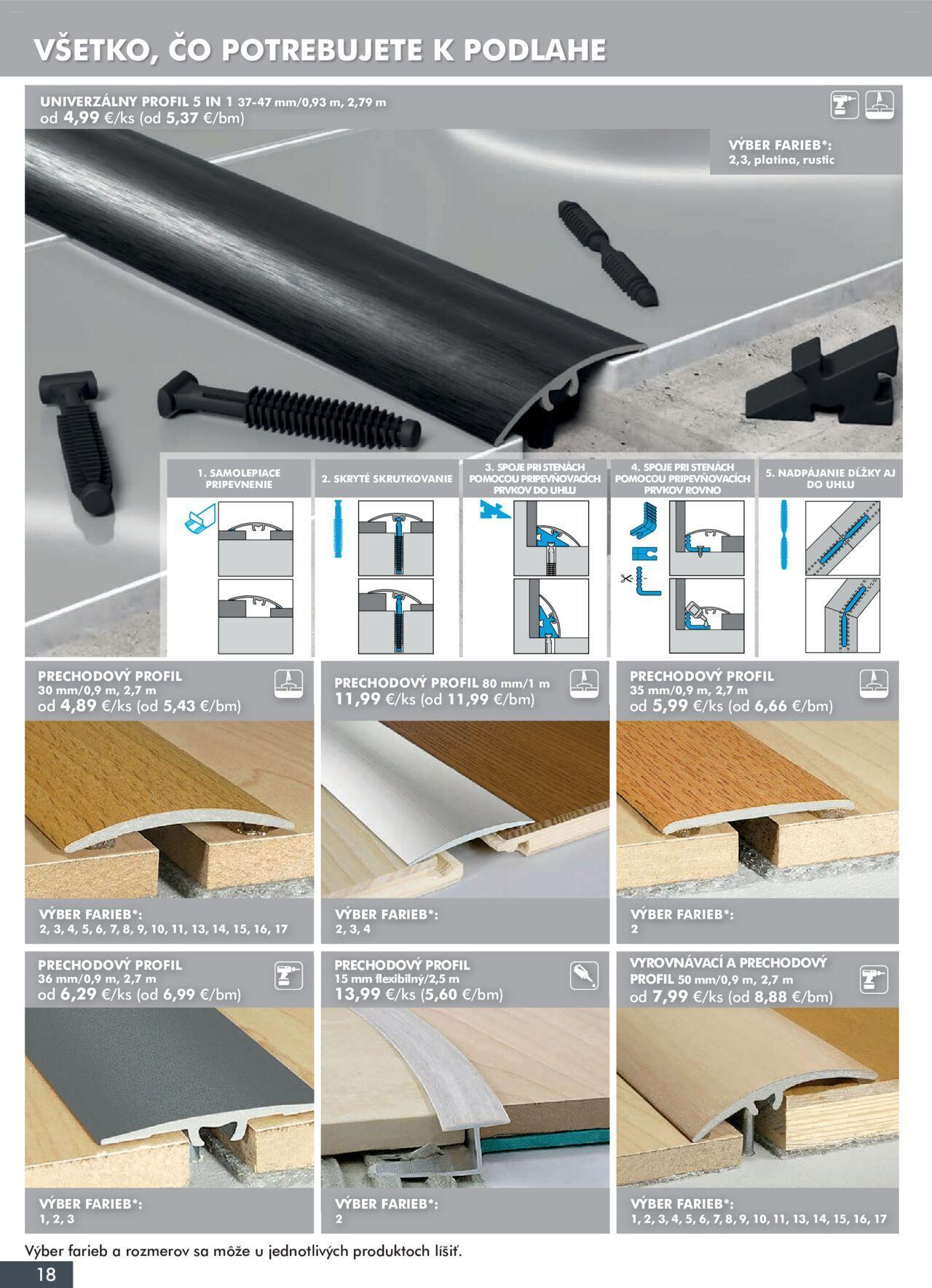 VŠETKO, ČO POTREBUJETE K PODLAHE

UNIVERZÁLNY PROFIL 5 IN 1 37-47 mm/0,93 m, 2,79 m
od 4,99 €/ks (od 5,37 €/bm)

VÝBER FARIEB*:
2,3, platina, rustic

1. SAMOLEPIACE PRIPEVNENIE

2. SKRYTÉ SKRUTKOVANIE

3. SPOJE PRI STENÁCH POMOCOU PRIPEVŇOVACÍCH PRVKOV DO UHLU

4. SPOJE PRI STENÁCH POMOCOU PRIPEVŇOVACÍCH PRVKOV ROVNO

5. NADPÁJANIE DĹŽKY AJ DO UHLU

PRECHODOVÝ PROFIL
30 mm/0,9 m, 2,7 m
od 4,89 €/ks (od 5,43 €/bm)

VÝBER FARIEB*:
2, 3, 4, 5, 6, 7, 8, 9, 10, 11, 13, 14, 15, 16, 17

PRECHODOVÝ PROFIL 80 mm/1 m
11,99 €/ks (od 11,99 €/bm)

VÝBER FARIEB*:
2, 3, 4

PRECHODOVÝ PROFIL
35 mm/0,9 m, 2,7 m
od 5,99 €/ks (od 6,66 €/bm)

VÝBER FARIEB*:
2

PRECHODOVÝ PROFIL
36 mm/0,9 m, 2,7 m
od 6,29 €/ks (od 6,99 €/bm)

VÝBER FARIEB*:
1, 2, 3

PRECHODOVÝ PROFIL
15 mm flexibilný/2,5 m
13,99 €/ks (5,60 €/bm)

VÝBER FARIEB*:
2

VYROVNÁVACÍ A PRECHODOVÝ PROFIL 50 mm/0,9 m, 2,7 m
od 7,99 €/ks (od 8,88 €/bm)

VÝBER FARIEB*:
1, 2, 3, 4, 5, 6, 7, 8, 9, 10, 11, 13, 14, 15, 16, 17

Výber farieb a rozmerov sa môže u jednotlivých produktoch líšiť.

18