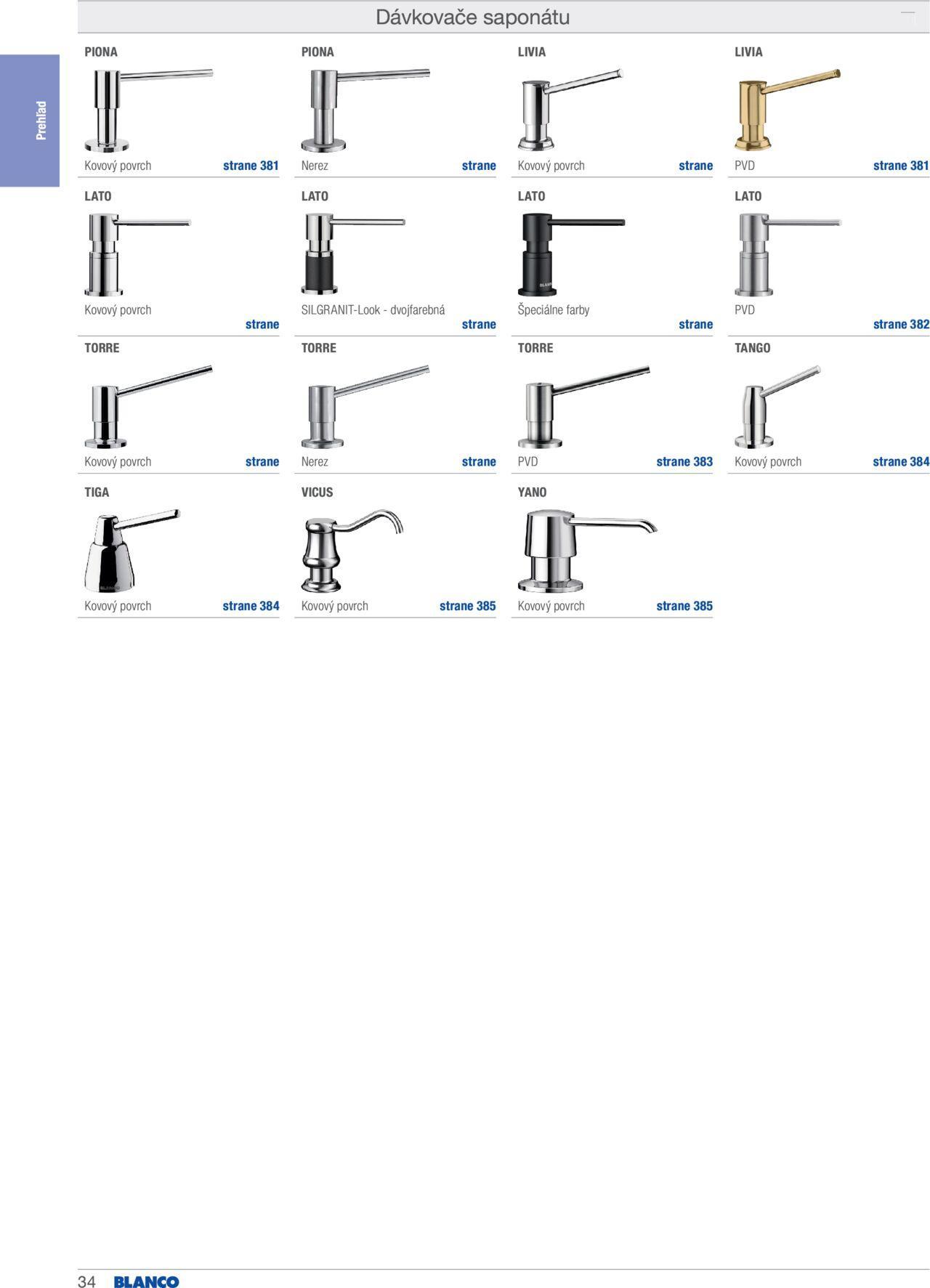 Dávkovače saponátu

Prehľad

PIONA
Kovový povrch strane 381

PIONA
Nerez strane

LIVIA
Kovový povrch strane

LIVIA
PVD strane 381

LATO
Kovový povrch strane

LATO
SILGRANIT-Look - dvojfarebná strane

LATO
Špeciálne farby strane

LATO
PVD strane 382

TORRE
Kovový povrch strane

TORRE
Nerez strane

TORRE
PVD strane 383

TANGO
Kovový povrch strane 384

TIGA
Kovový povrch strane 384

VICUS
Kovový povrch strane 385

YANO
Kovový povrch strane 385

34 BLANCO